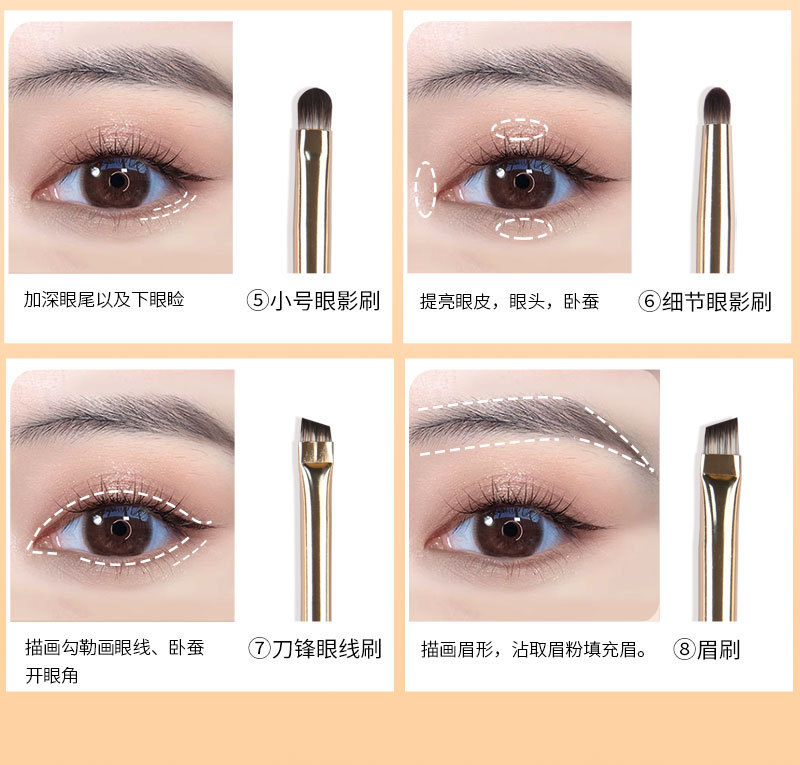 加深眼尾以及下眼睑

⑤小号眼影刷

提亮眼皮，眼头，卧蚕

⑥细节眼影刷

描画勾勒画眼线、卧蚕开眼角

⑦刀锋眼线刷

描画眉形，沾取眉粉填充眉。

⑧眉刷