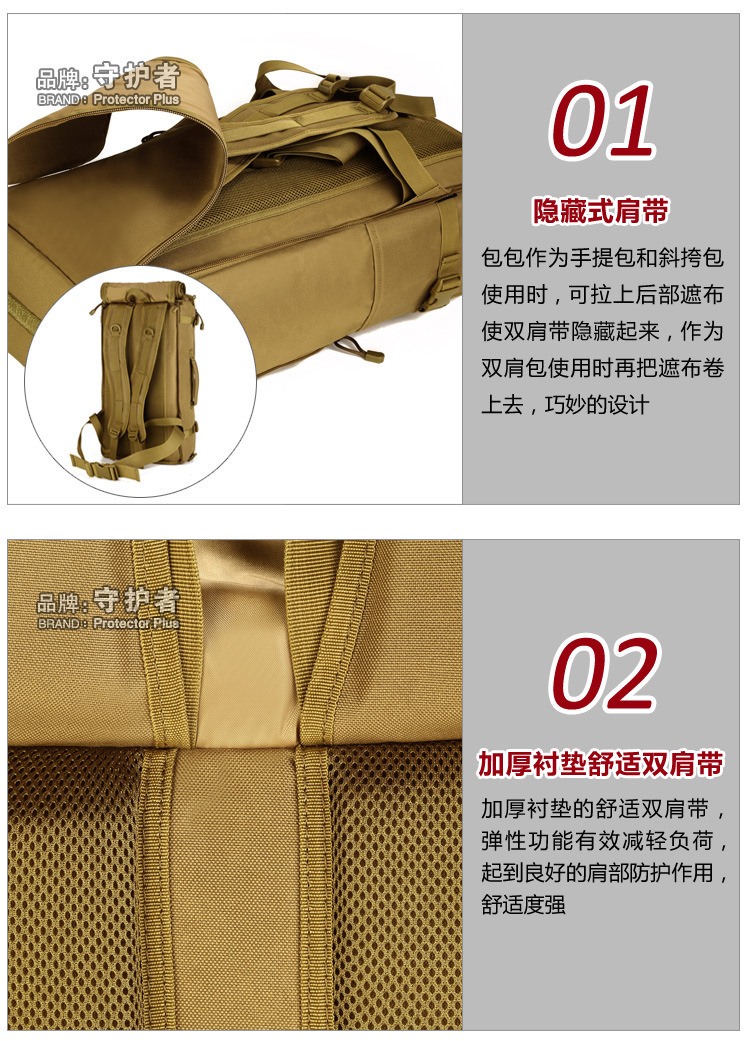 品牌：守护者
BRAND：Protector Plus

01

隐藏式肩带

包包作为手提包和斜挎包使用时，可拉上后部遮布使双肩带隐藏起来，作为双肩包使用时再把遮布卷上去，巧妙的设计

品牌：守护者
BRAND：Protector Plus

02

加厚衬垫舒适双肩带

加厚衬垫的舒适双肩带，弹性功能有效减轻负荷，起到良好的肩部防护作用，舒适度强