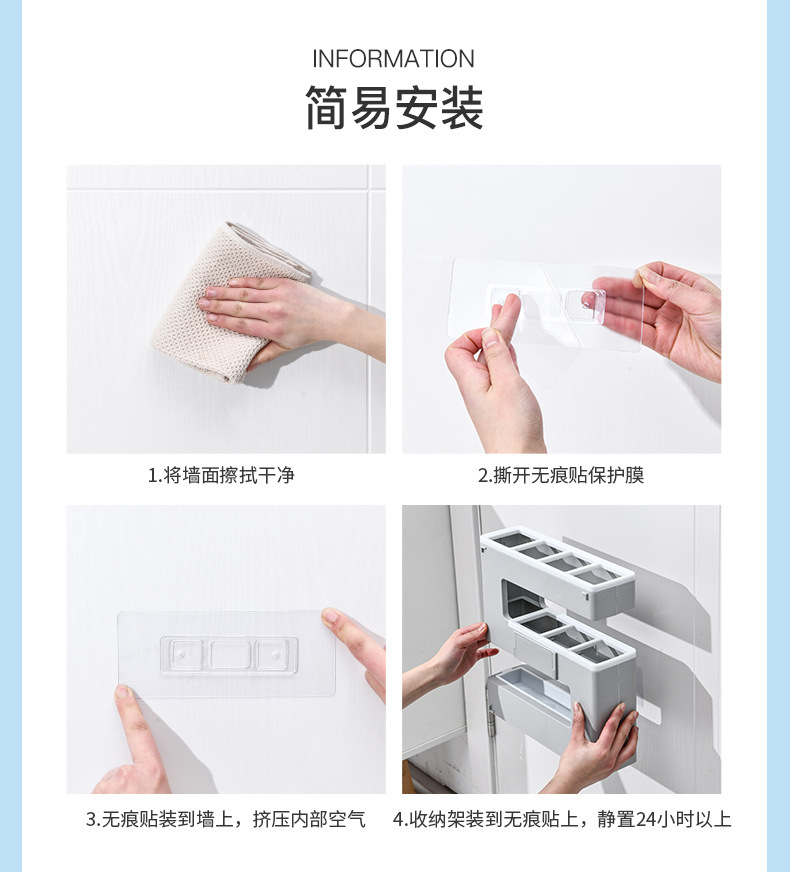 INFORMATION
简易安装

1.将墙面擦拭干净

2.撕开无痕贴保护膜

3.无痕贴装到墙上，挤压内部空气

4.收纳架装到无痕贴上，静置24小时以上