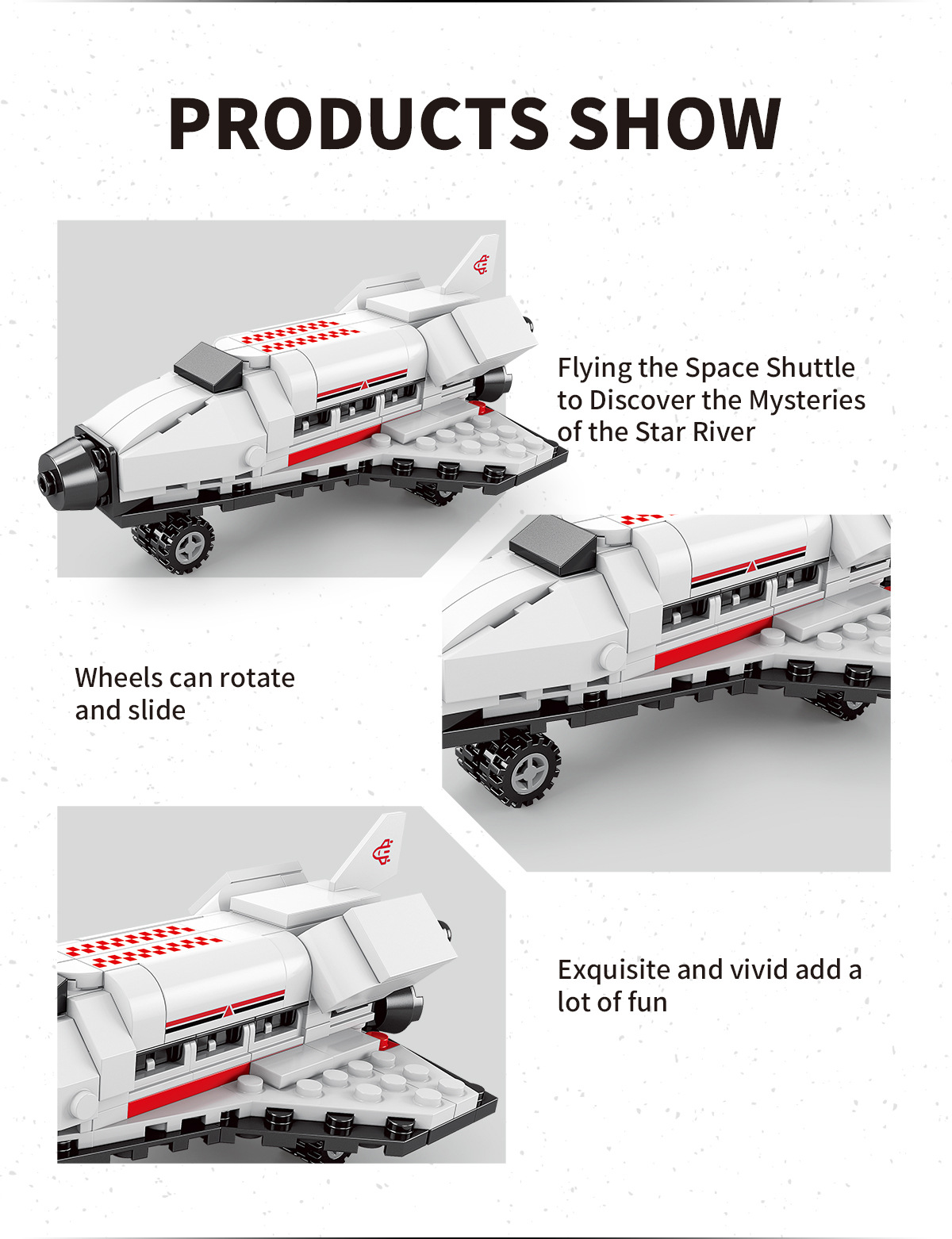 PRODUCTS SHOW

Flying the Space Shuttle to Discover the Mysteries of the Star River

Wheels can rotate and slide

Exquisite and vivid add a lot of fun