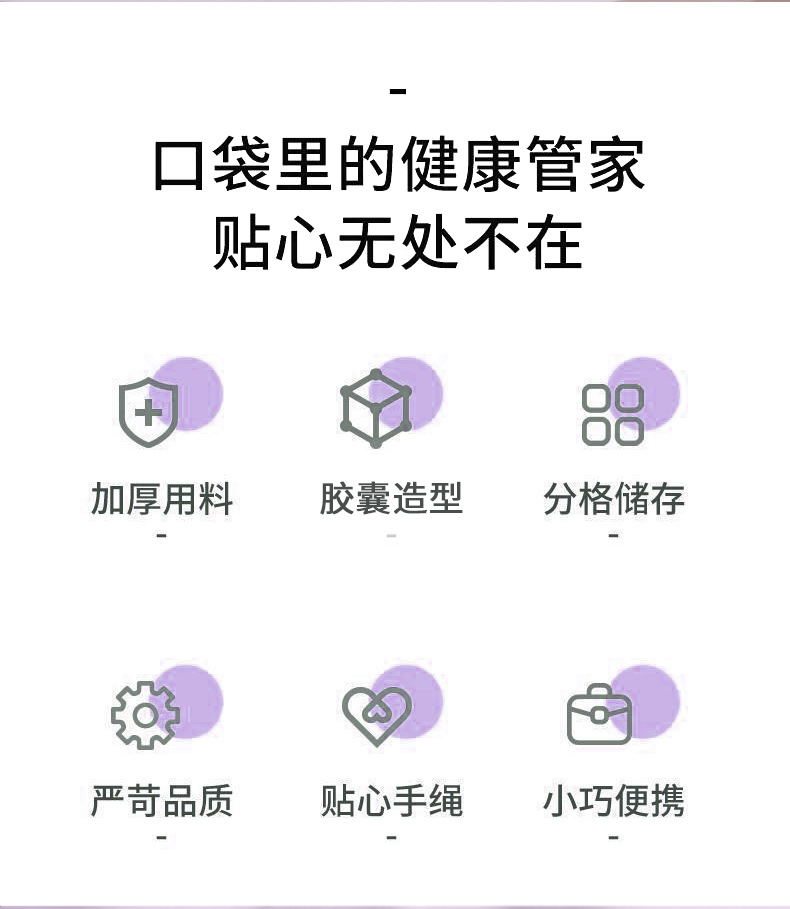 -

口袋里的健康管家
贴心无处不在

加厚用料
-

胶囊造型
-

分格储存
-

严苛品质
-

贴心手绳
-

小巧便携
-