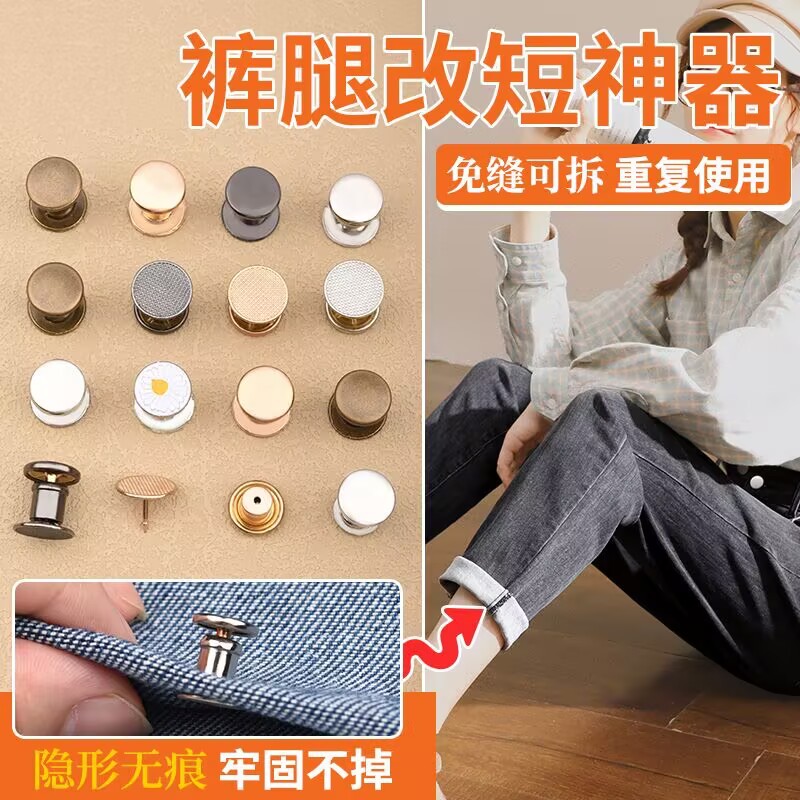 裤腿改短神器

免缝可拆 重复使用

隐形无痕 牢固不掉