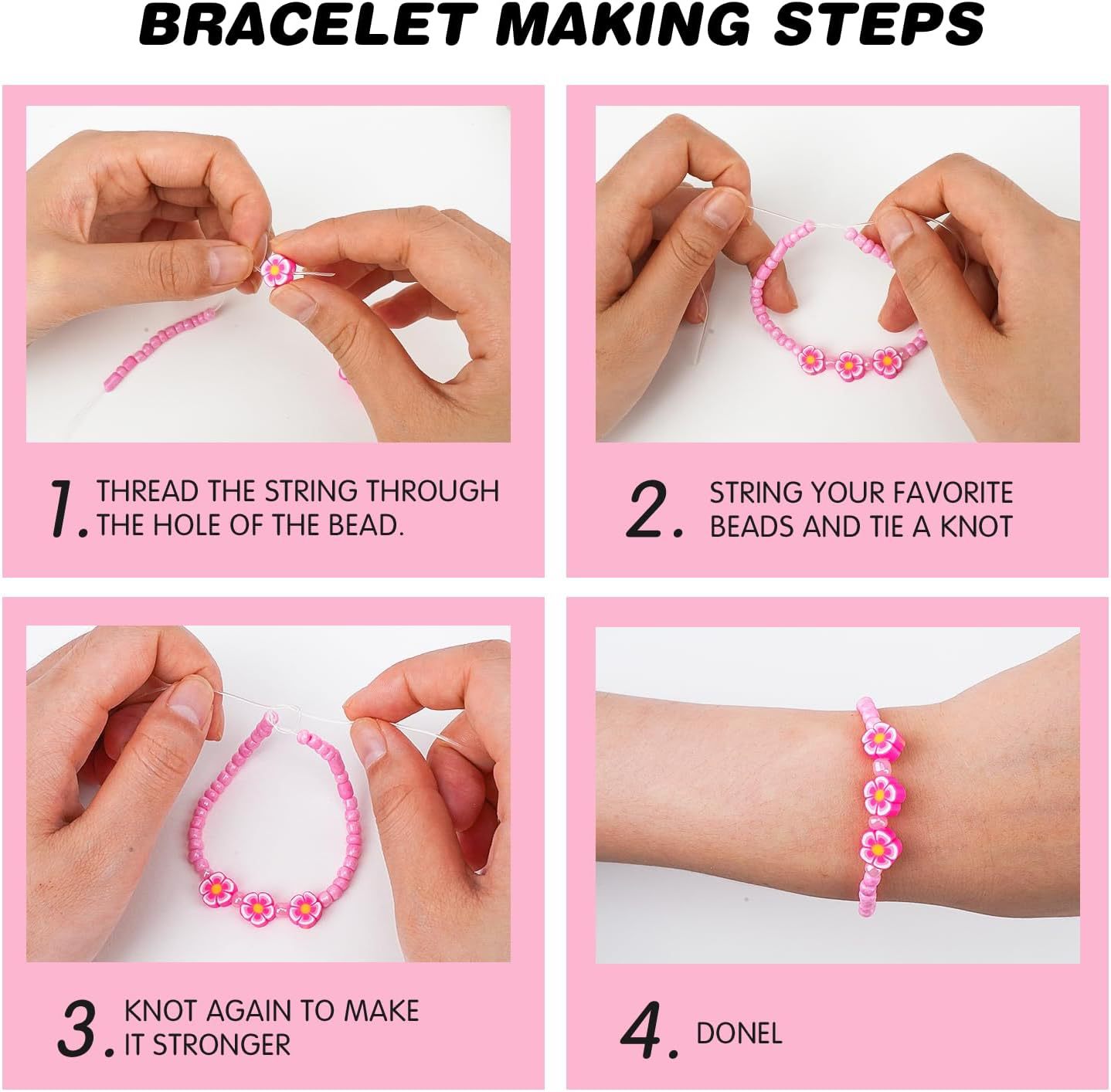 BRACELET MAKING STEPS

1. THREAD THE STRING THROUGH THE HOLE OF THE BEAD.

2. STRING YOUR FAVORITE BEADS AND TIE A KNOT

3. KNOT AGAIN TO MAKE IT STRONGER

4. DONEL