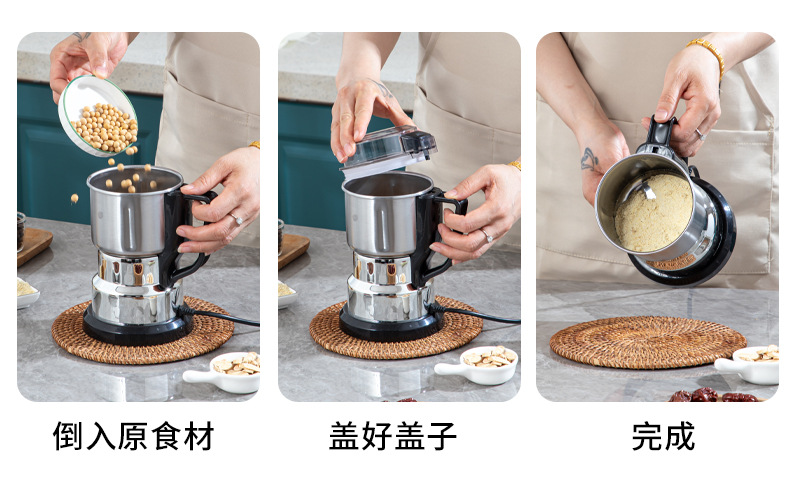 倒入原食材

盖好盖子

完成