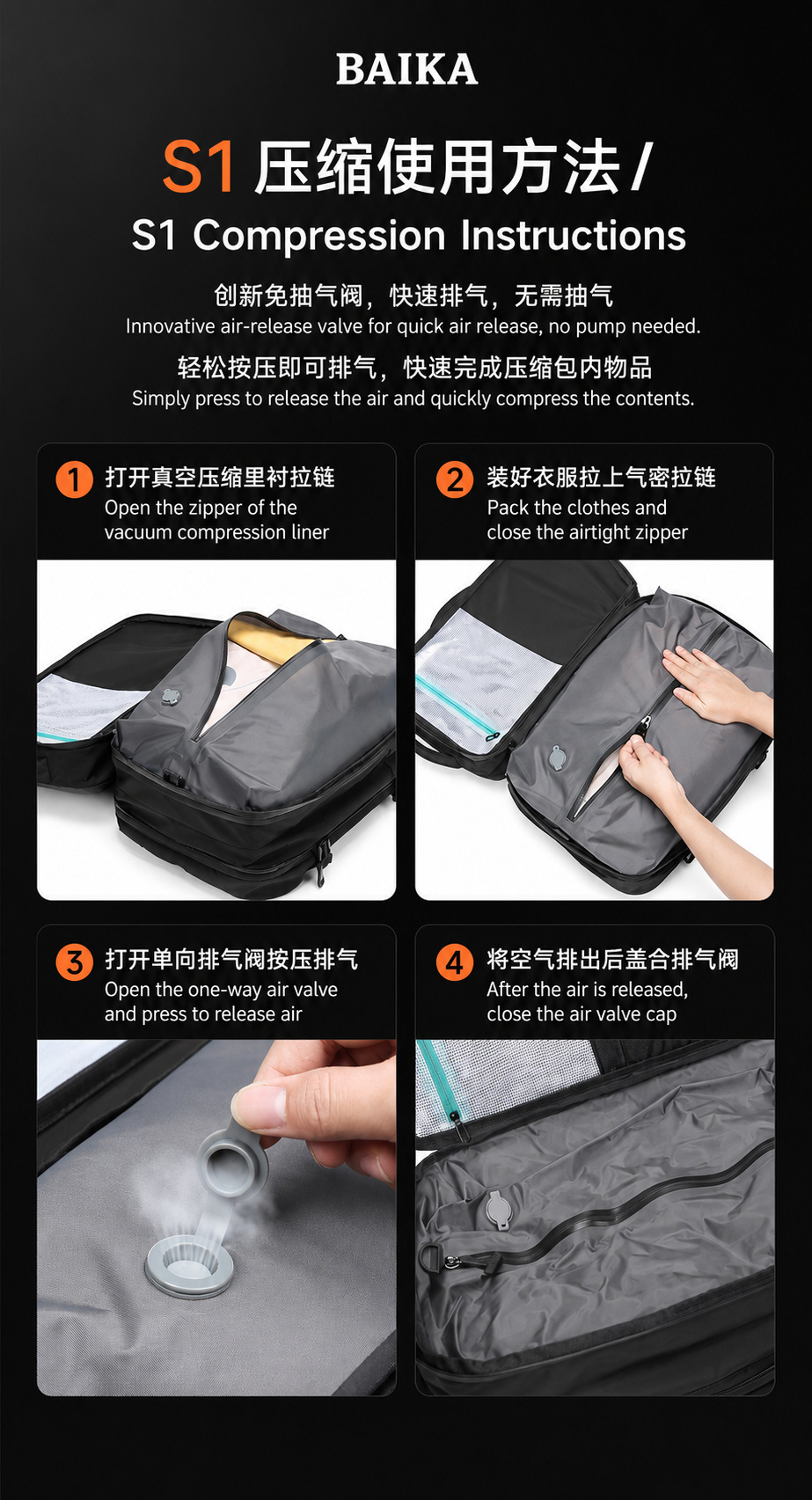 BAIKA

S1压缩使用方法/

S1 Compression Instructions

创新免抽气阀，快速排气，无需抽气

Innovative air-release valve for quick air release, no pump needed.

轻松按压即可排气，快速完成压缩包内物品

Simply press to release the air and quickly compress the contents.

1 打开真空压缩里衬拉链

Open the zipper of the vacuum compression liner

2 装好衣服拉上气密拉链

Pack the clothes and close the airtight zipper

3 打开单向排气阀按压排气

Open the one-way air valve and press to release air

4 将空气排出后盖合排气阀

After the air is released, close the air valve cap