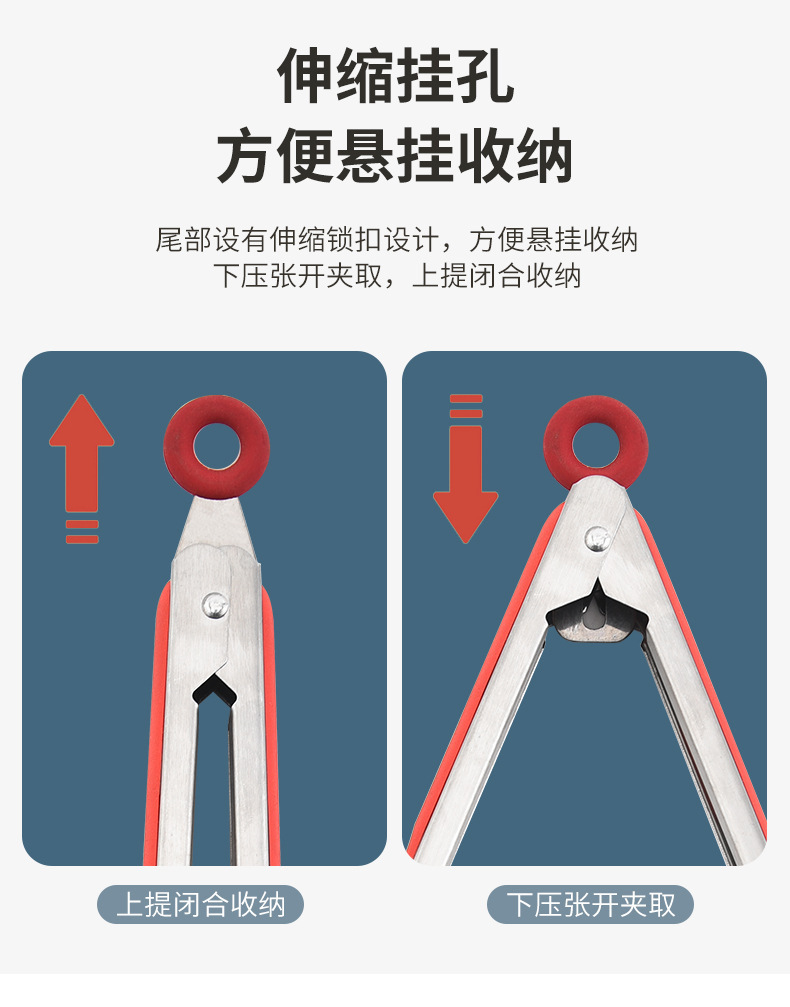 伸缩挂孔
方便悬挂收纳

尾部设有伸缩锁扣设计，方便悬挂收纳
下压张开夹取，上提闭合收纳

上提闭合收纳

下压张开夹取