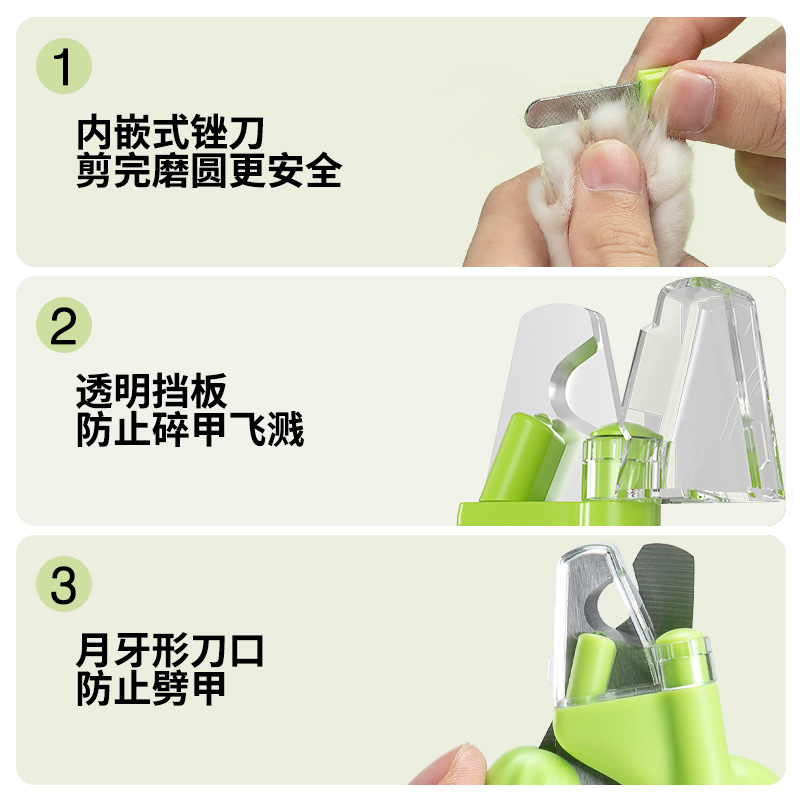 1

内嵌式锉刀
剪完磨圆更安全

2

透明挡板
防止碎甲飞溅

3

月牙形刀口
防止劈甲