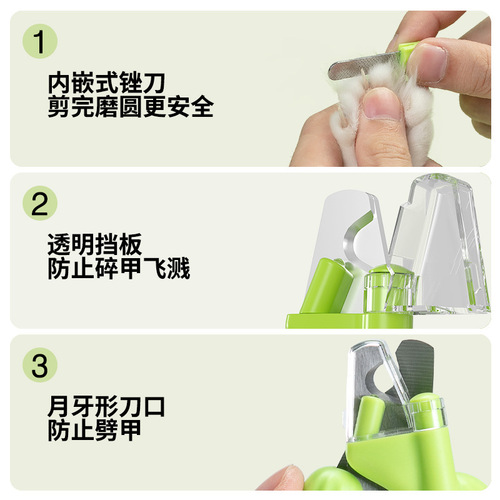 1

内嵌式锉刀
剪完磨圆更安全

2

透明挡板
防止碎甲飞溅

3

月牙形刀口
防止劈甲