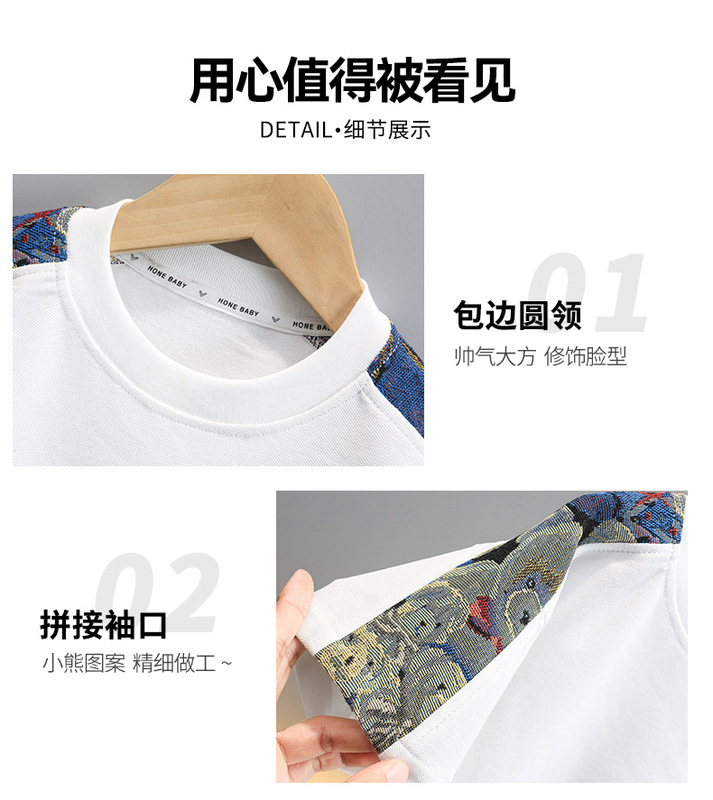 用心值得被看见

DETAIL·细节展示

HONE BABY
HONE BABY
HONE BA

01

包边圆领

帅气大方 修饰脸型

02

拼接袖口

小熊图案 精细做工 ~