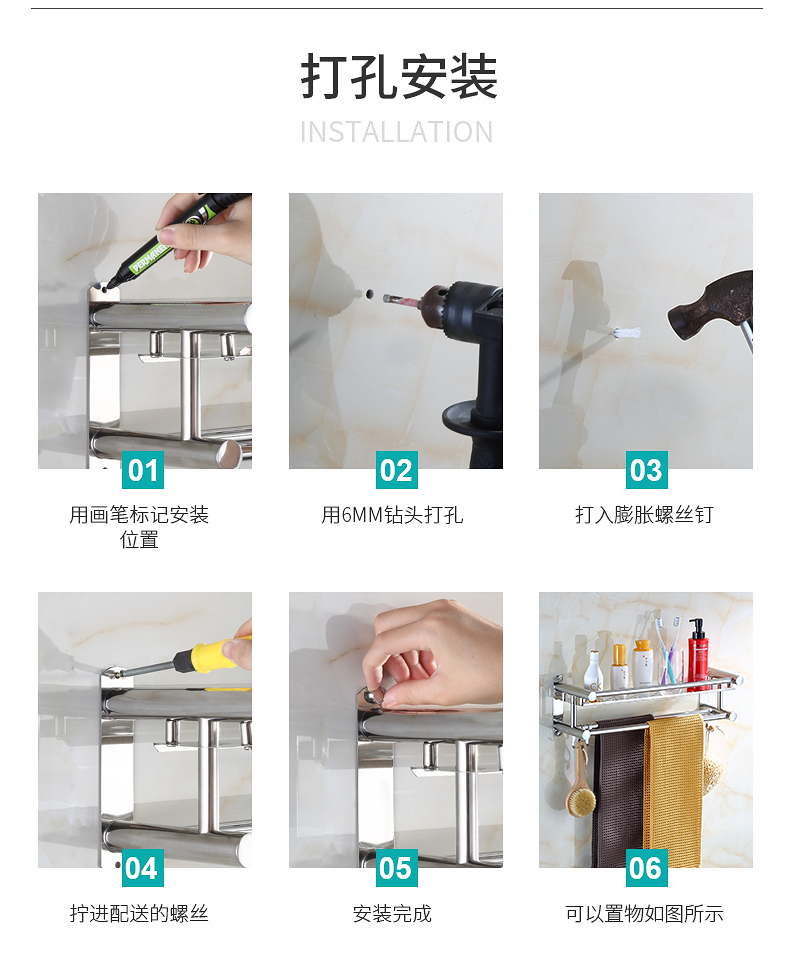 打孔安装
INSTALLATION

01
用画笔标记安装位置

02
用6MM钻头打孔

03
打入膨胀螺丝钉

04
拧进配送的螺丝

05
安装完成

06
可以置物如图所示