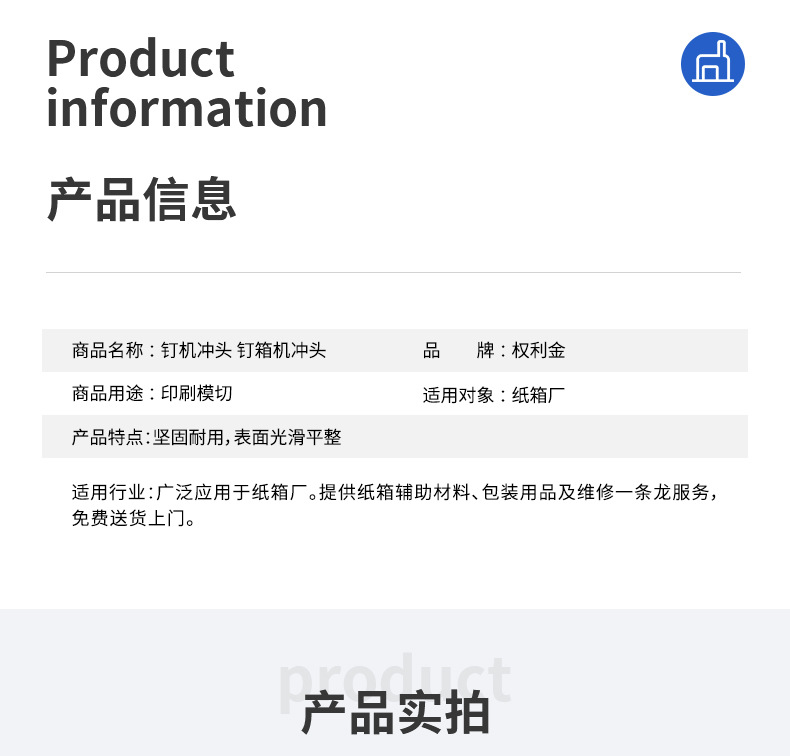 Product information

产品信息

商品名称：钉机冲头 钉箱机冲头

品　　牌：权利金

商品用途：印刷模切

适用对象：纸箱厂

产品特点：坚固耐用，表面光滑平整

适用行业：广泛应用于纸箱厂。提供纸箱辅助材料、包装用品及维修一条龙服务，免费送货上门。

product

产品实拍