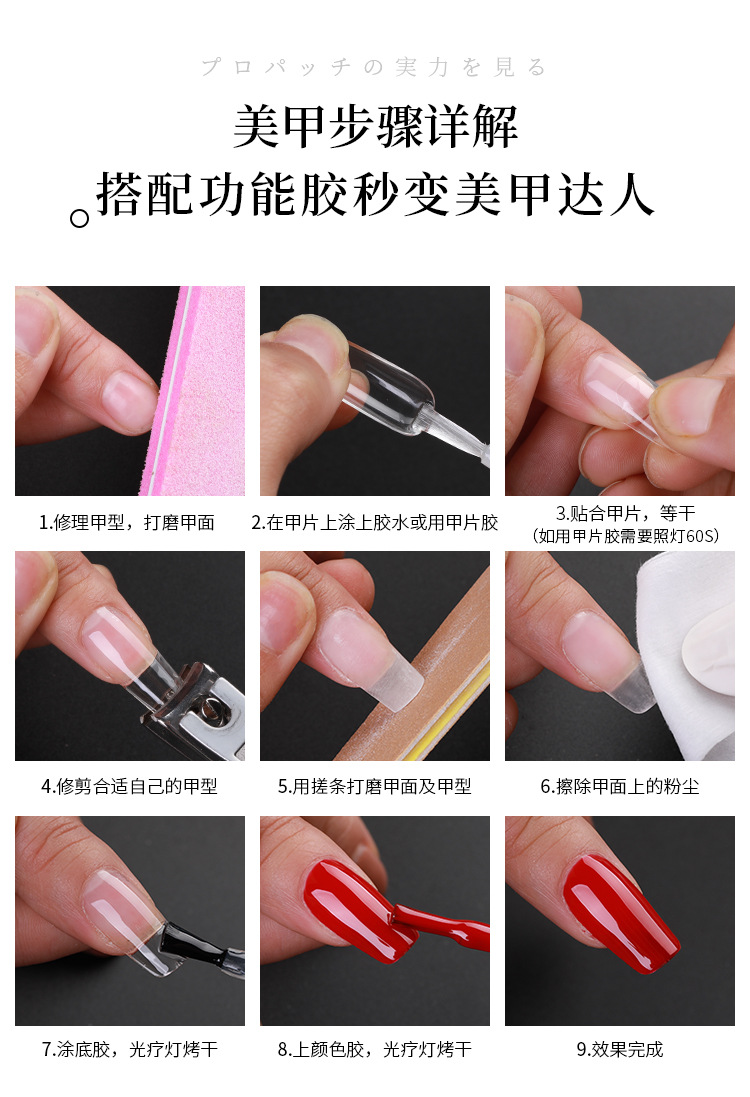 プロパッチの実力を見る

美甲步骤详解

搭配功能胶秒变美甲达人

1.修理甲型，打磨甲面

2.在甲片上涂上胶水或用甲片胶

3.贴合甲片，等干
（如用甲片胶需要照灯60S）

4.修剪合适自己的甲型

5.用搓条打磨甲面及甲型

6.擦除甲面上的粉尘

7.涂底胶，光疗灯烤干

8.上颜色胶，光疗灯烤干

9.效果完成