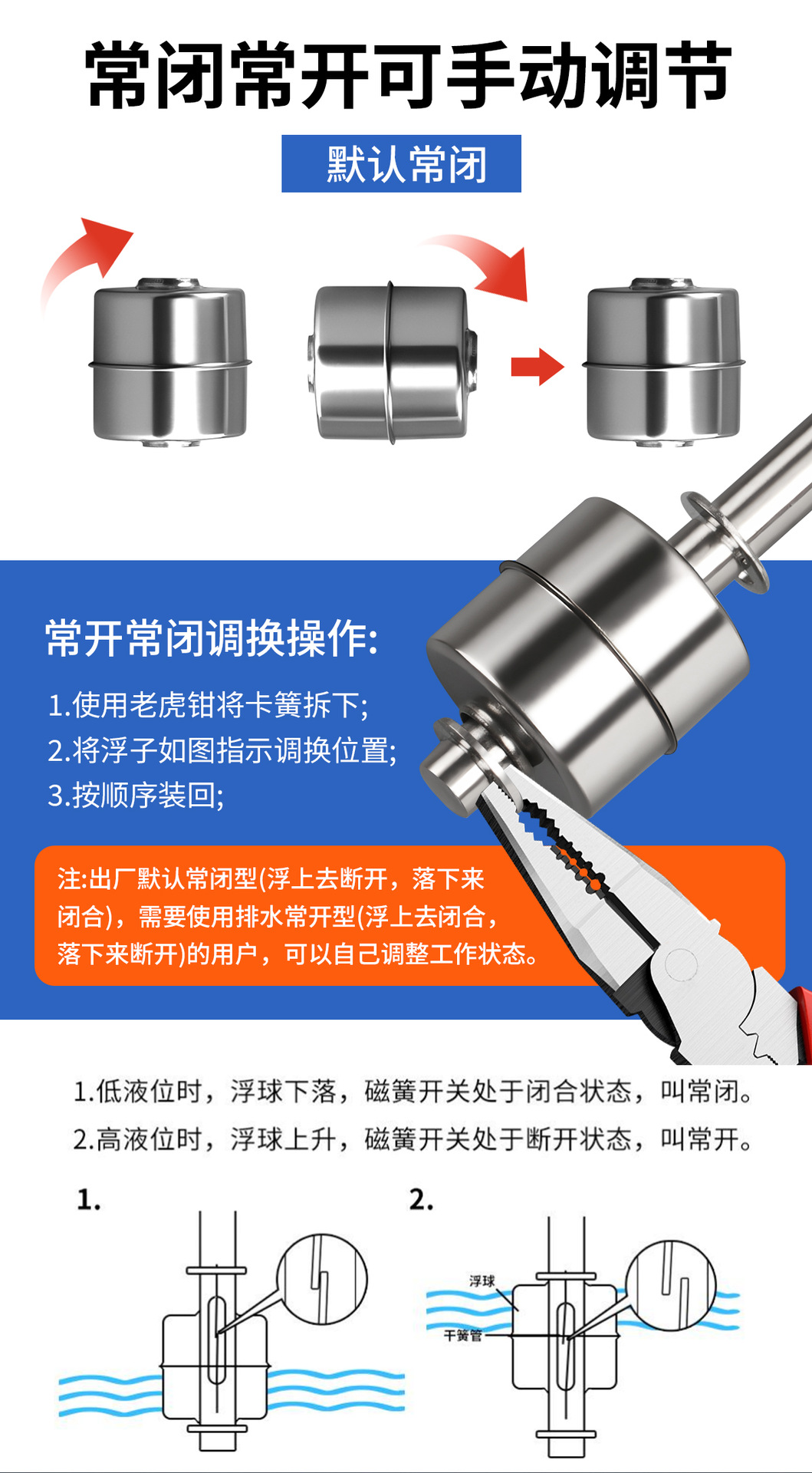 常闭常开可手动调节

默认常闭

常开常闭调换操作:

1.使用老虎钳将卡簧拆下;
2.将浮子如图指示调换位置;
3.按顺序装回;

注:出厂默认常闭型(浮上去断开，落下来闭合)，需要使用排水常开型(浮上去闭合，落下来断开)的用户，可以自己调整工作状态。

1.低液位时，浮球下落，磁簧开关处于闭合状态，叫常闭。
2.高液位时，浮球上升，磁簧开关处于断开状态，叫常开。

1.

2.

浮球

干簧管