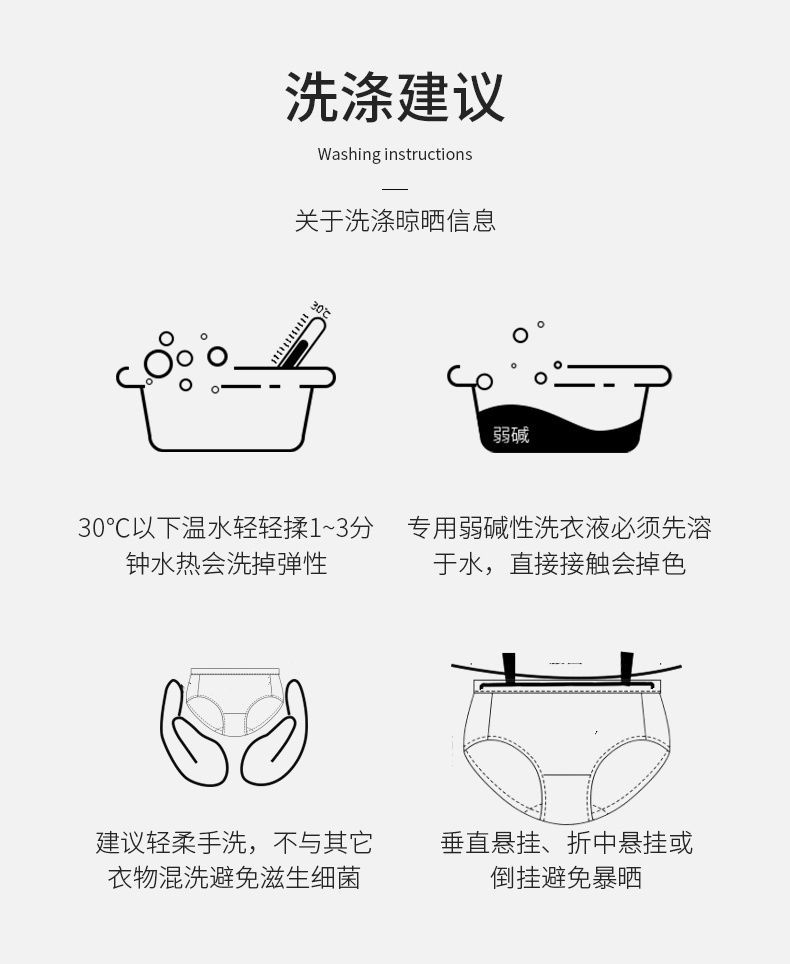 洗涤建议

Washing instructions

关于洗涤晾晒信息

30°C

弱碱

30°C以下温水轻轻揉1~3分钟水热会洗掉弹性

专用弱碱性洗衣液必须先溶于水，直接接触会掉色

建议轻柔手洗，不与其它衣物混洗避免滋生细菌

垂直悬挂、折中悬挂或倒挂避免暴晒