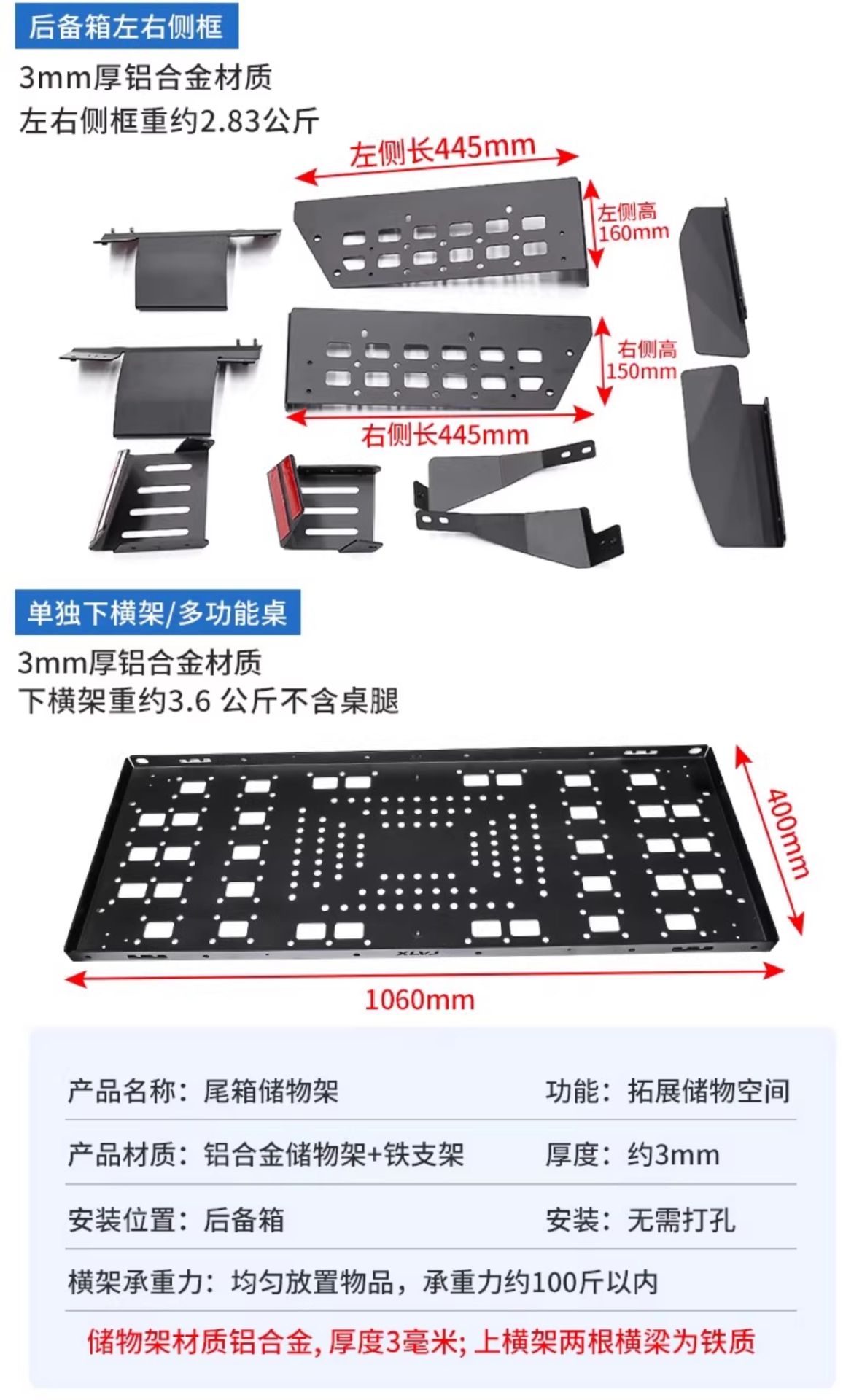 后备箱左右侧框

3mm厚铝合金材质
左右侧框重约2.83公斤

左侧长445mm

左侧高 160mm

右侧高 150mm

右侧长445mm

单独下横架/多功能桌

3mm厚铝合金材质
下横架重约3.6 公斤不含桌腿

400mm

1060mm

| 产品名称：尾箱储物架 | 功能：拓展储物空间 |
|---|---|
| 产品材质：铝合金储物架+铁支架 | 厚度：约3mm |
| 安装位置：后备箱 | 安装：无需打孔 |

横架承重力：均匀放置物品，承重力约100斤以内

储物架材质铝合金, 厚度3毫米; 上横架两根横梁为铁质