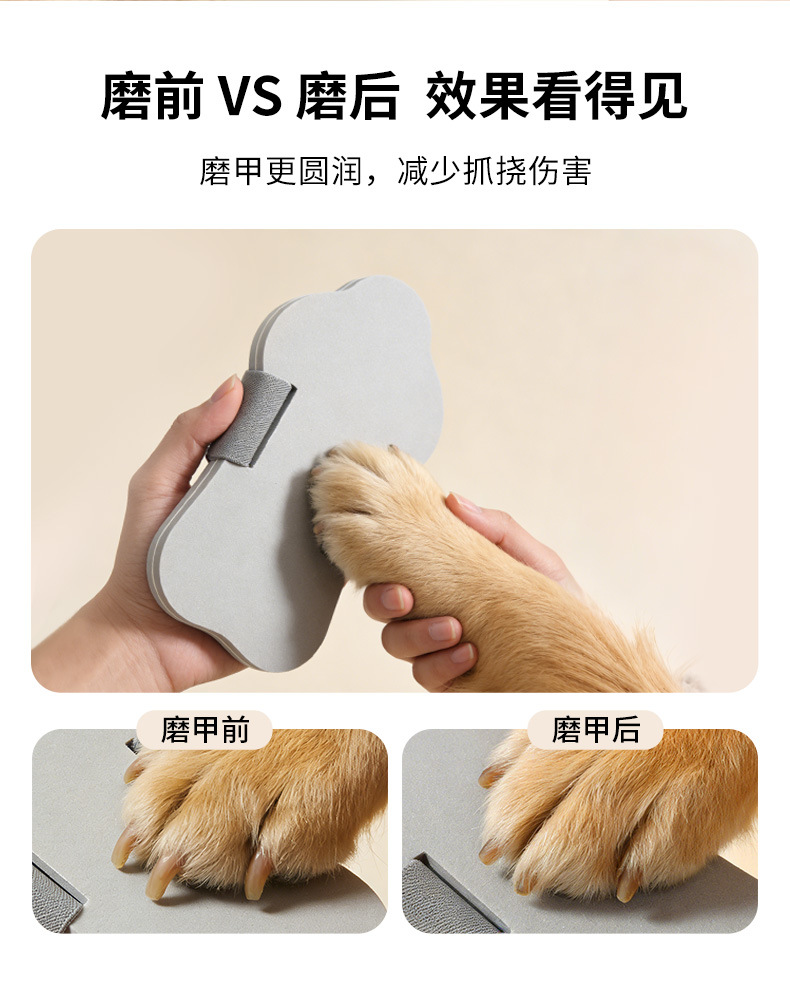 磨前 VS 磨后 效果看得见

磨甲更圆润，减少抓挠伤害

磨甲前

磨甲后