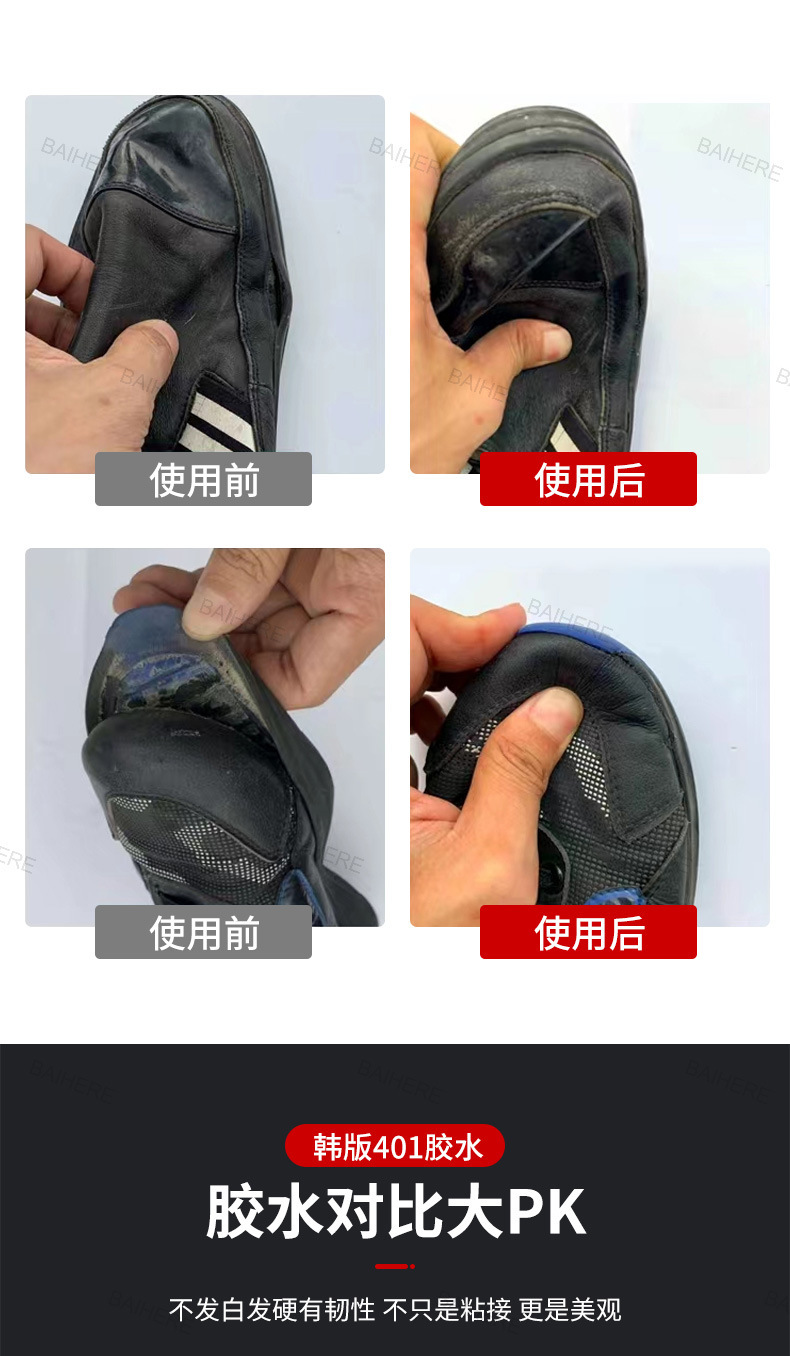 BAIHERE

使用前

使用后

使用前

使用后

韩版401胶水

胶水对比大PK

不发白发硬有韧性 不只是粘接 更是美观