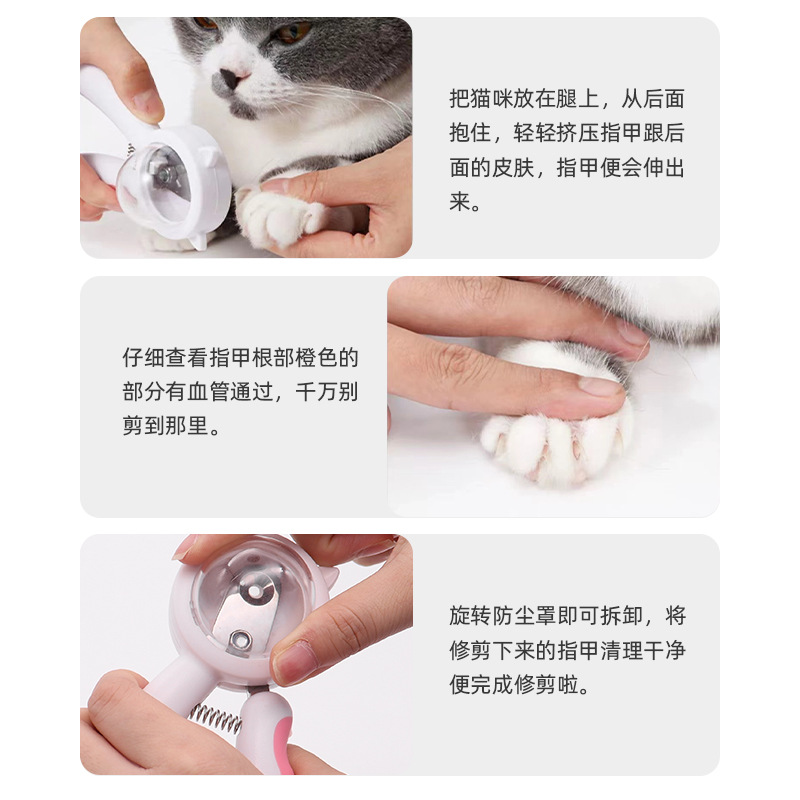 把猫咪放在腿上，从后面抱住，轻轻挤压指甲跟后面的皮肤，指甲便会伸出来。

仔细查看指甲根部橙色的部分有血管通过，千万别剪到那里。

旋转防尘罩即可拆卸，将修剪下来的指甲清理干净便完成修剪啦。