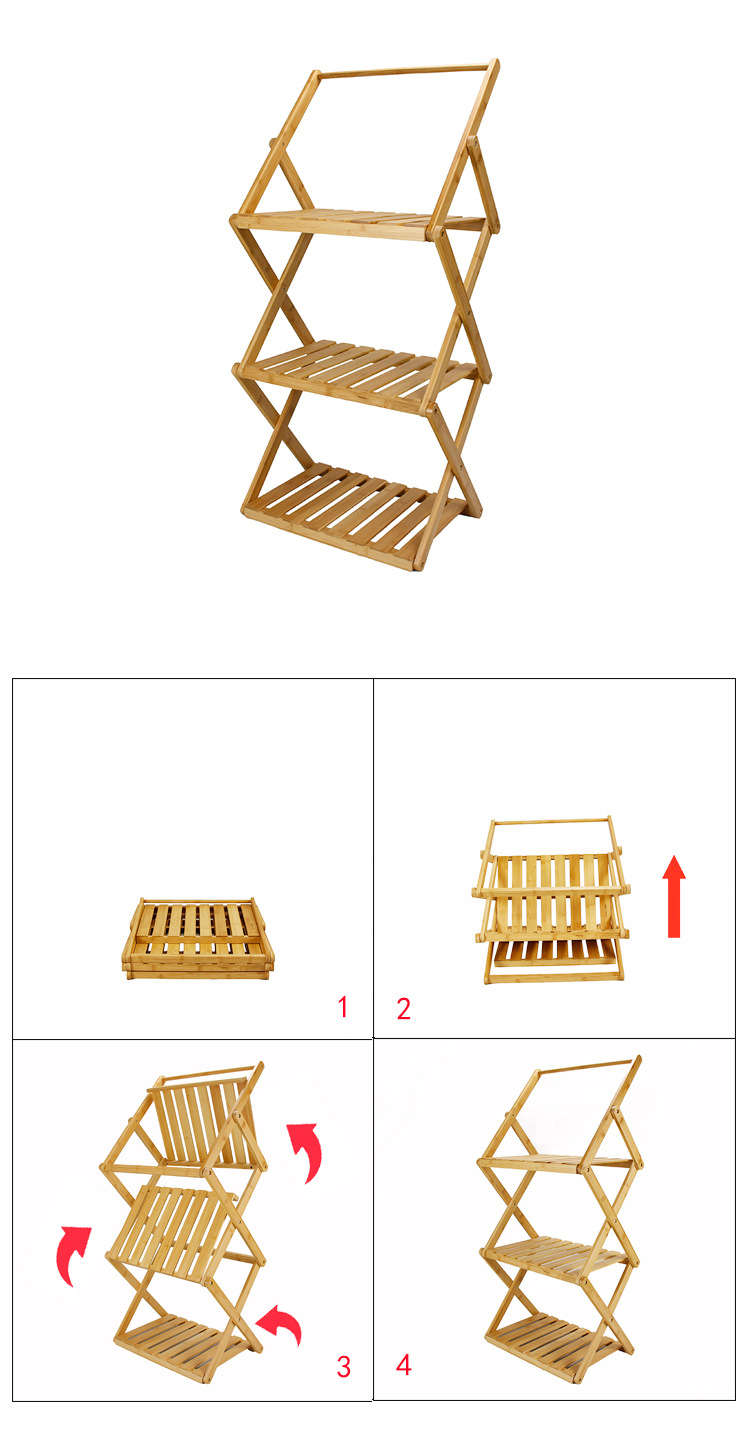 1

2

3

4