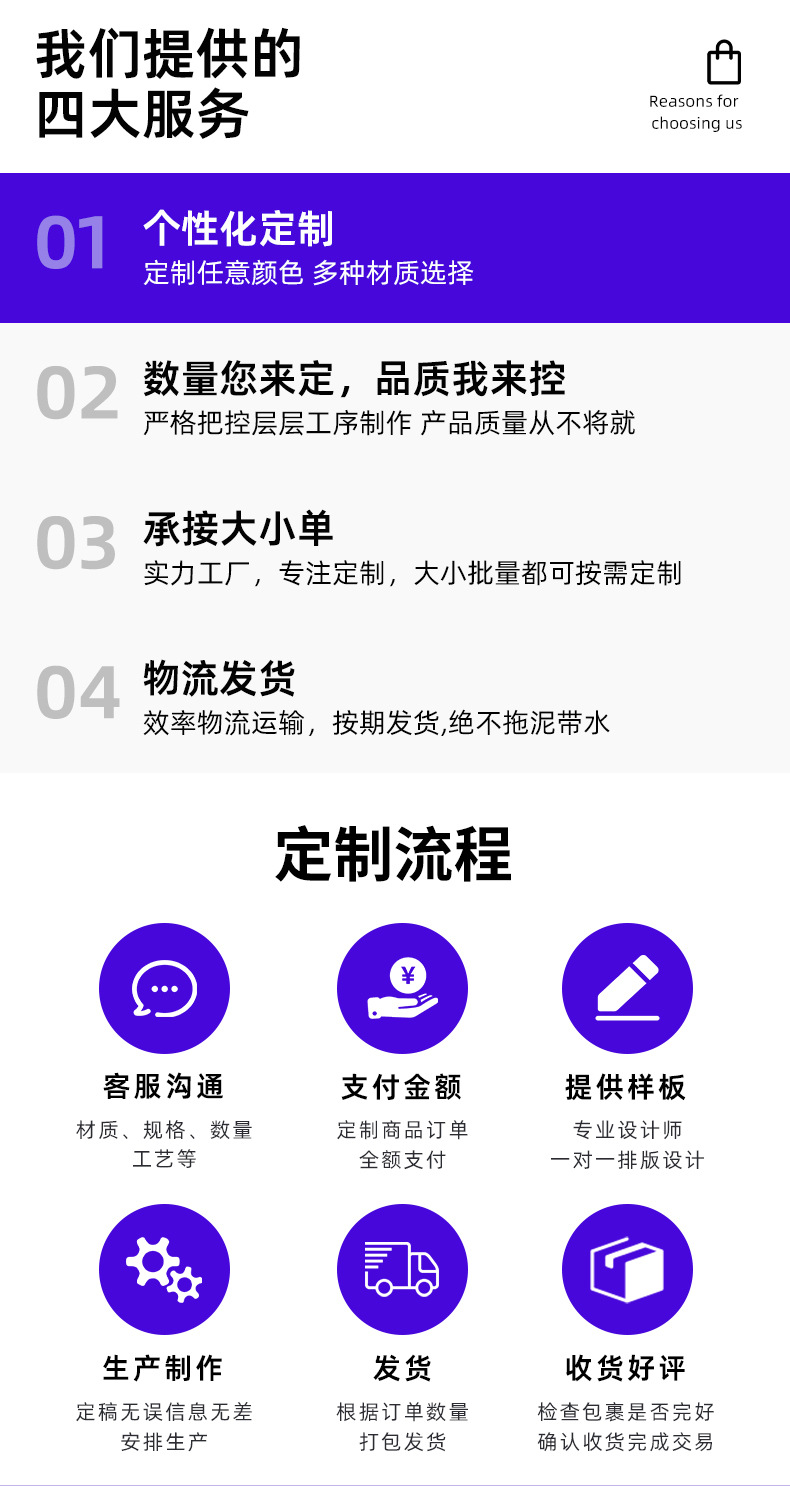 我们提供的
四大服务

Reasons for
choosing us

01
个性化定制
定制任意颜色 多种材质选择

02
数量您来定，品质我来控
严格把控层层工序制作 产品质量从不将就

03
承接大小单
实力工厂，专注定制，大小批量都可按需定制

04
物流发货
效率物流运输，按期发货,绝不拖泥带水

定制流程

客服沟通
材质、规格、数量
工艺等

支付金额
定制商品订单
全额支付

提供样板
专业设计师
一对一排版设计

生产制作
定稿无误信息无差
安排生产

发货
根据订单数量
打包发货

收货好评
检查包裹是否完好
确认收货完成交易