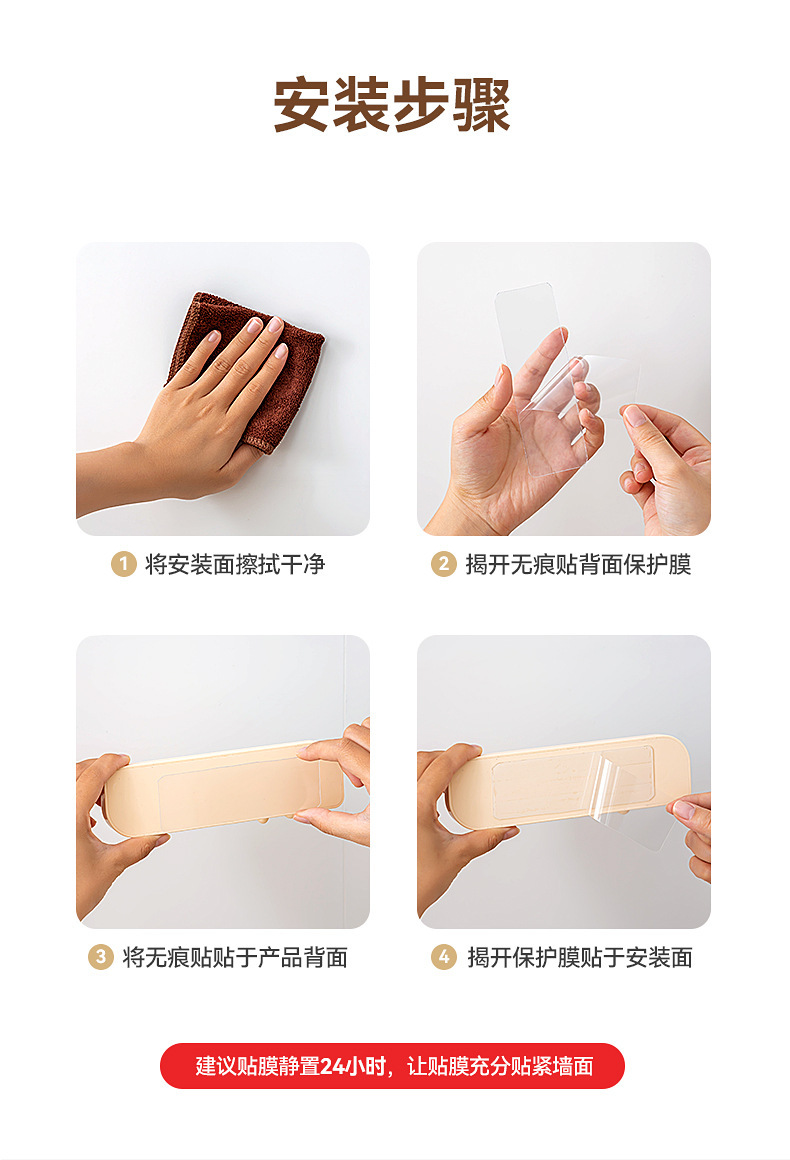 安装步骤

1 将安装面擦拭干净

2 揭开无痕贴背面保护膜

3 将无痕贴贴于产品背面

4 揭开保护膜贴于安装面

建议贴膜静置24小时，让贴膜充分贴紧墙面