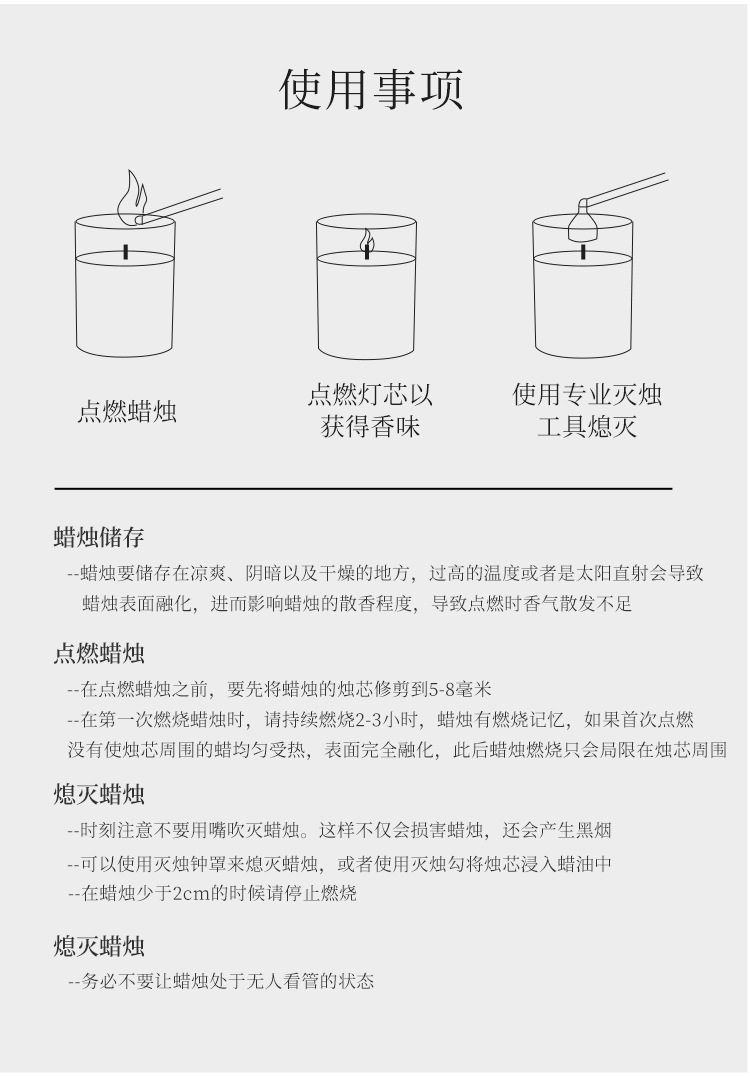 使用事项

点燃蜡烛

点燃灯芯以获得香味

使用专业灭烛工具熄灭

蜡烛储存

--蜡烛要储存在凉爽、阴暗以及干燥的地方，过高的温度或者是太阳直射会导致蜡烛表面融化，进而影响蜡烛的散香程度，导致点燃时香气散发不足

点燃蜡烛

--在点燃蜡烛之前，要先将蜡烛的烛芯修剪到5-8毫米

--在第一次燃烧蜡烛时，请持续燃烧2-3小时，蜡烛有燃烧记忆，如果首次点燃没有使烛芯周围的蜡均匀受热，表面完全融化，此后蜡烛燃烧只会局限在烛芯周围

熄灭蜡烛

--时刻注意不要用嘴吹灭蜡烛。这样不仅会损害蜡烛，还会产生黑烟

--可以使用灭烛钟罩来熄灭蜡烛，或者使用灭烛勾将烛芯浸入蜡油中

--在蜡烛少于2cm的时候请停止燃烧

熄灭蜡烛

--务必不要让蜡烛处于无人看管的状态