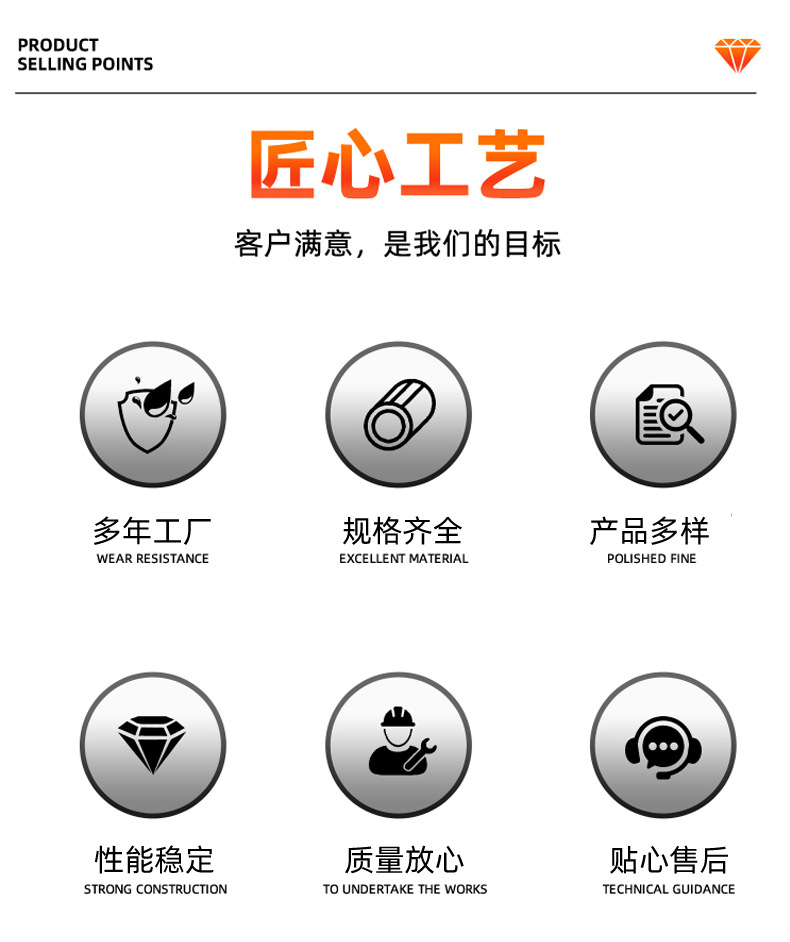 PRODUCT
SELLING POINTS

匠心工艺

客户满意，是我们的目标

多年工厂
WEAR RESISTANCE

规格齐全
EXCELLENT MATERIAL

产品多样
POLISHED FINE

性能稳定
STRONG CONSTRUCTION

质量放心
TO UNDERTAKE THE WORKS

贴心售后
TECHNICAL GUIDANCE