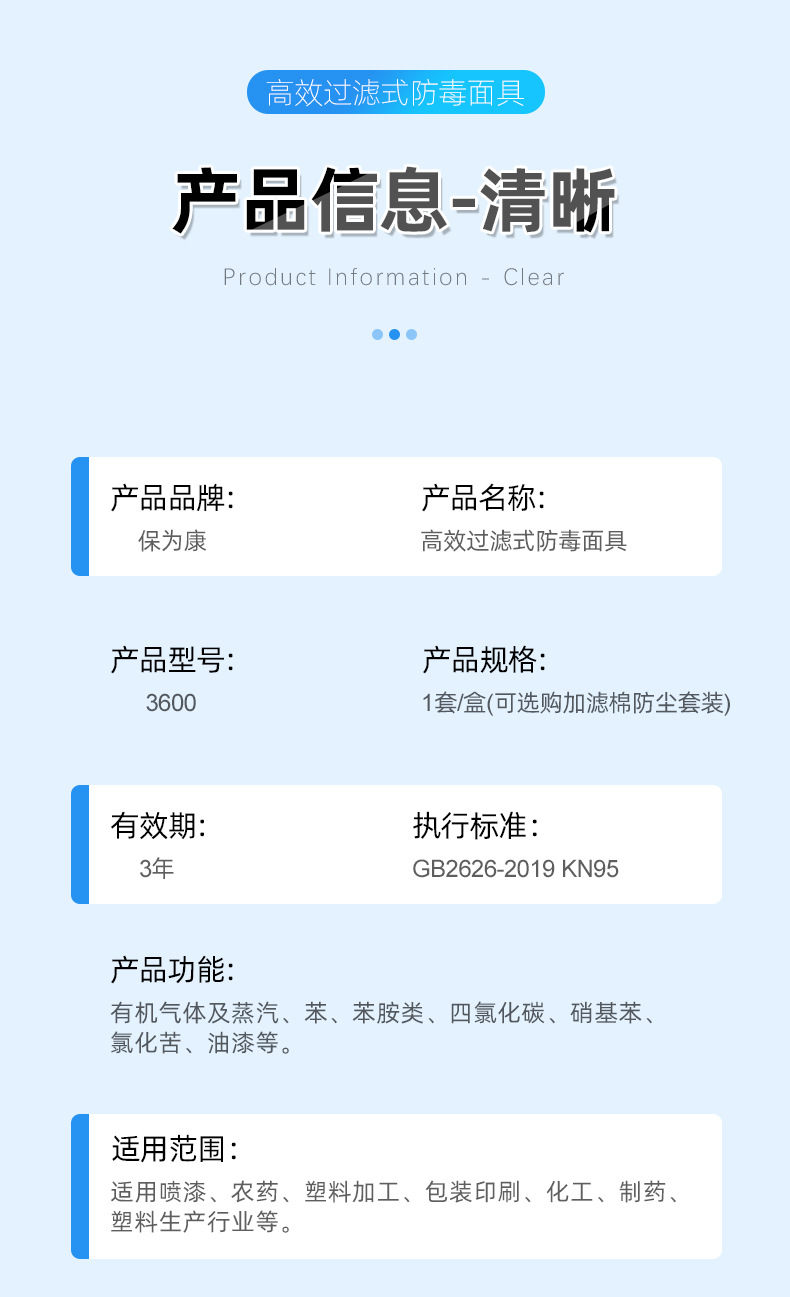 高效过滤式防毒面具

产品信息-清晰

Product Information - Clear

产品品牌:
保为康

产品名称:
高效过滤式防毒面具

产品型号:
3600

产品规格:
1套/盒(可选购加滤棉防尘套装)

有效期:
3年

执行标准:
GB2626-2019 KN95

产品功能:
有机气体及蒸汽、苯、苯胺类、四氯化碳、硝基苯、氯化苦、油漆等。

适用范围:
适用喷漆、农药、塑料加工、包装印刷、化工、制药、塑料生产行业等。