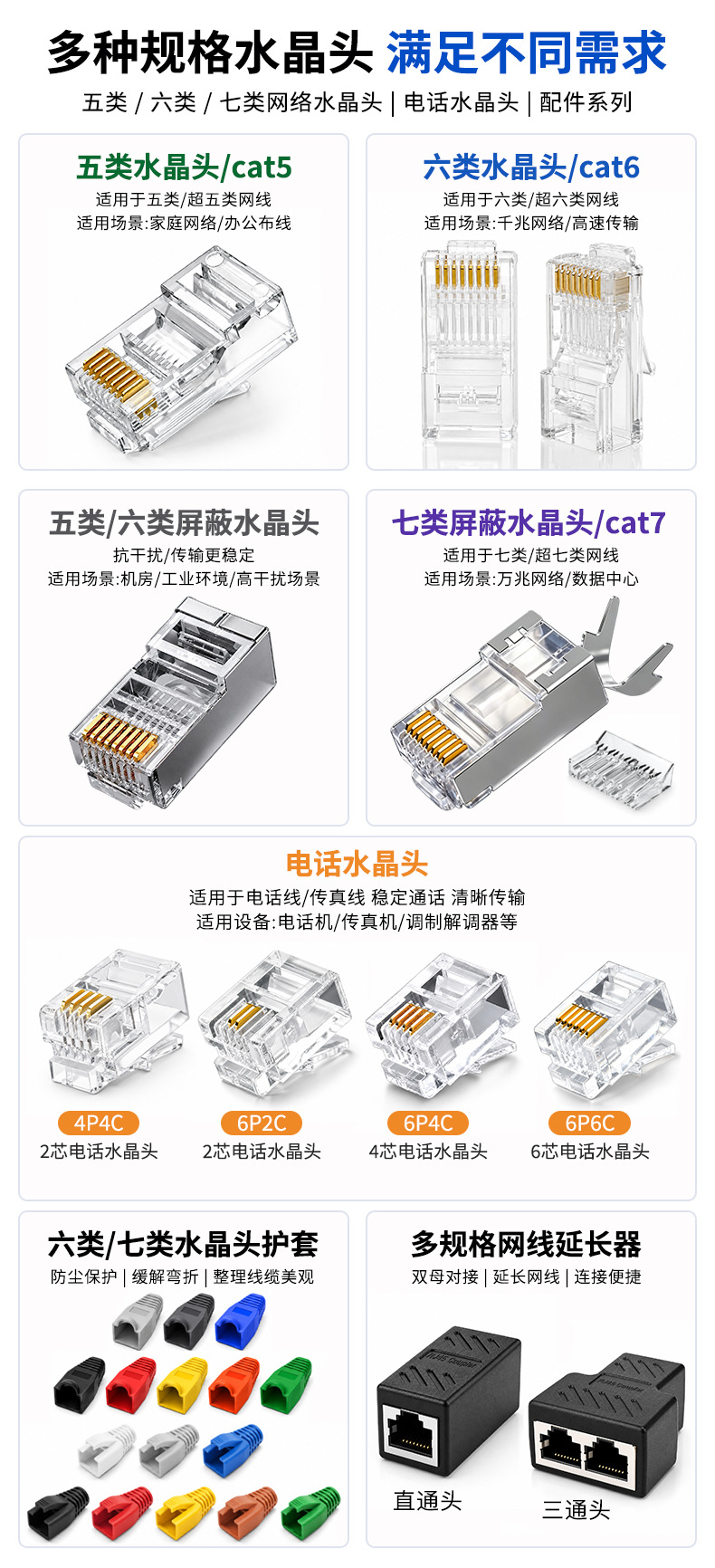 多种规格水晶头 满足不同需求

五类 / 六类 / 七类网络水晶头 | 电话水晶头 | 配件系列

五类水晶头/cat5

适用于五类/超五类网线
适用场景:家庭网络/办公布线

六类水晶头/cat6

适用于六类/超六类网线
适用场景:千兆网络/高速传输

五类/六类屏蔽水晶头

抗干扰/传输更稳定
适用场景:机房/工业环境/高干扰场景

七类屏蔽水晶头/cat7

适用于七类/超七类网线
适用场景:万兆网络/数据中心

电话水晶头

适用于电话线/传真线 稳定通话 清晰传输
适用设备:电话机/传真机/调制解调器等

4P4C
2芯电话水晶头

6P2C
2芯电话水晶头

6P4C
4芯电话水晶头

6P6C
6芯电话水晶头

六类/七类水晶头护套

防尘保护 | 缓解弯折 | 整理线缆美观

多规格网线延长器

双母对接 | 延长网线 | 连接便捷

RJ45 Coupler

RJ45 Coupler

直通头

三通头