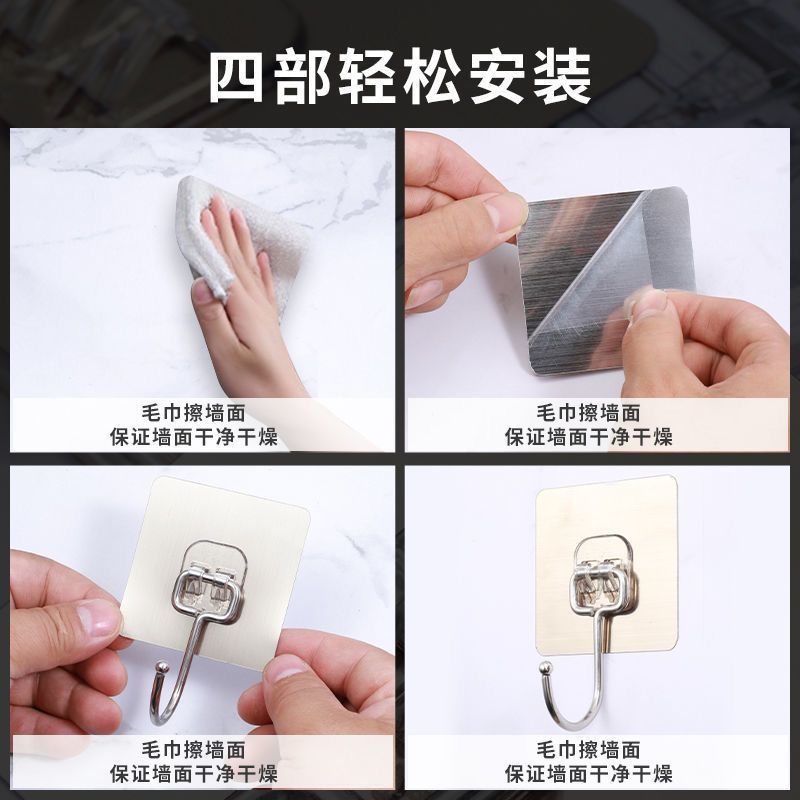 四部轻松安装

毛巾擦墙面
保证墙面干净干燥

毛巾擦墙面
保证墙面干净干燥

毛巾擦墙面
保证墙面干净干燥

毛巾擦墙面
保证墙面干净干燥