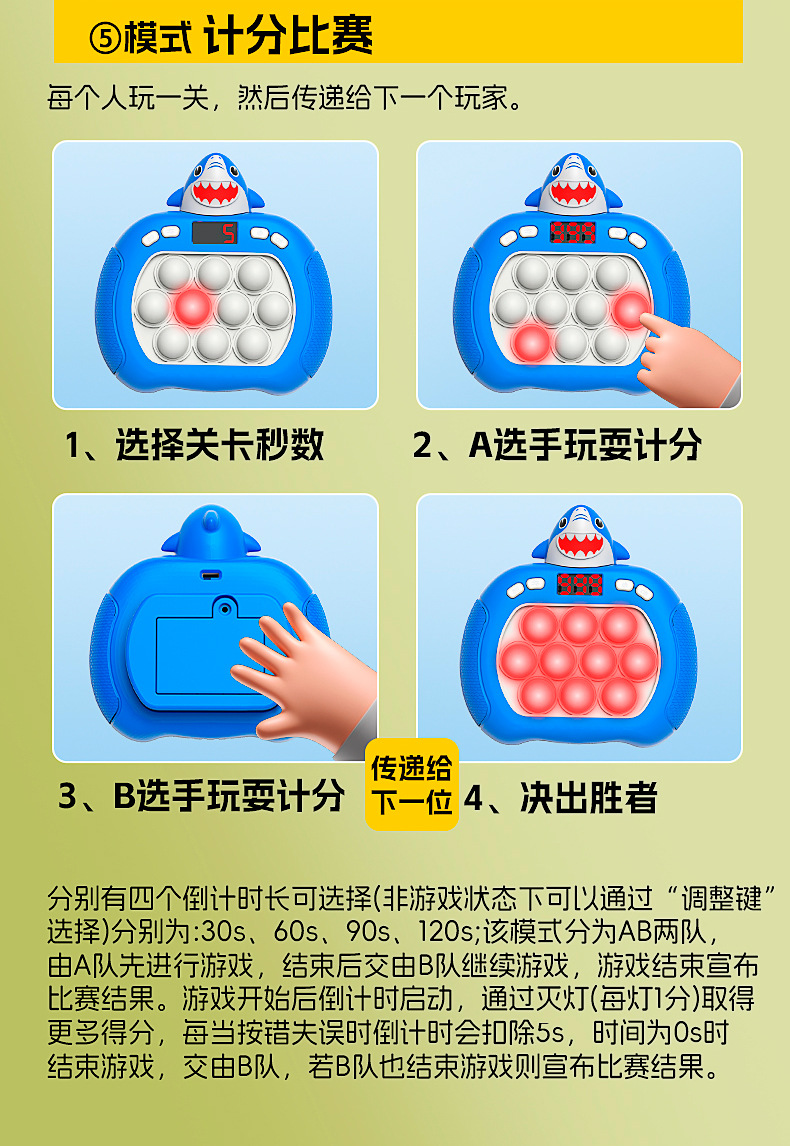 ⑤模式 计分比赛

每个人玩一关，然后传递给下一个玩家。

5

999

1、选择关卡秒数

2、A选手玩耍计分

999

3、B选手玩耍计分

传递给下一位

4、决出胜者

分别有四个倒计时长可选择(非游戏状态下可以通过“调整键”选择)分别为:30s、60s、90s、120s;该模式分为AB两队，由A队先进行游戏，结束后交由B队继续游戏，游戏结束宣布比赛结果。游戏开始后倒计时启动，通过灭灯(每灯1分)取得更多得分，每当按错失误时倒计时会扣除5s，时间为0s时结束游戏，交由B队，若B队也结束游戏则宣布比赛结果。