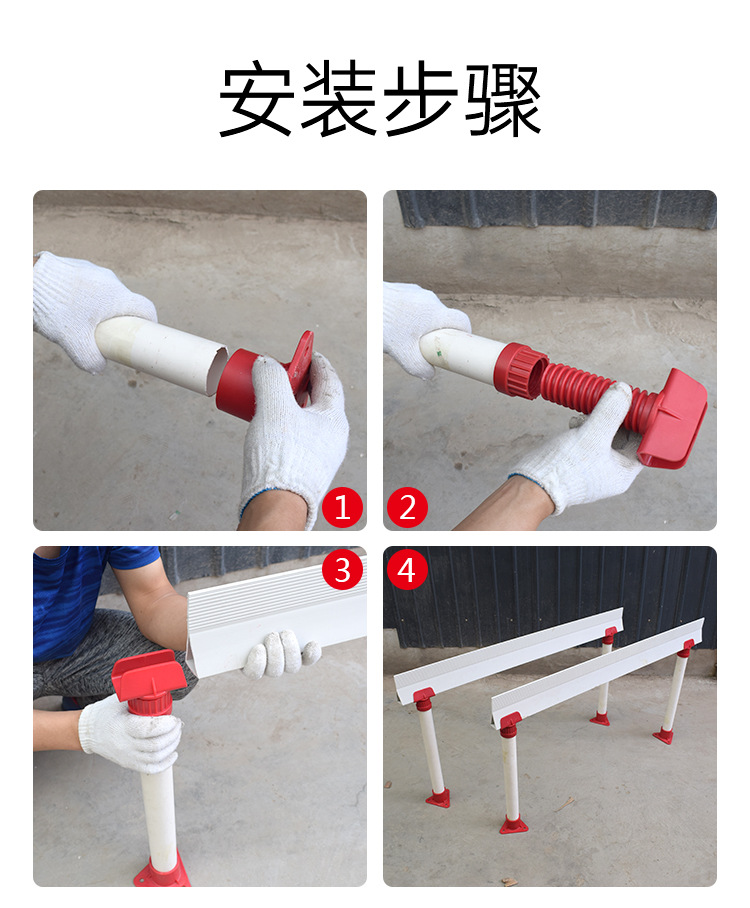 安装步骤

1

2

3

4