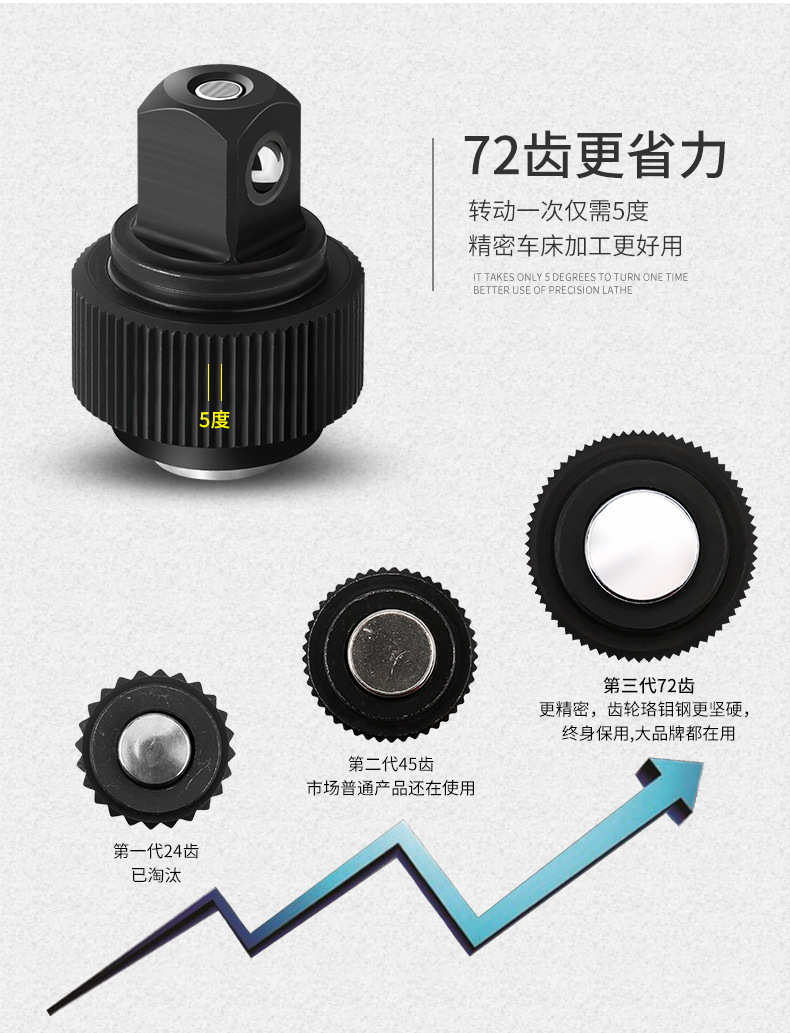 72齿更省力

转动一次仅需5度
精密车床加工更好用

IT TAKES ONLY 5 DEGREES TO TURN ONE TIME
BETTER USE OF PRECISION LATHE

5度

第三代72齿
更精密，齿轮珞钼钢更坚硬，
终身保用,大品牌都在用

第二代45齿
市场普通产品还在使用

第一代24齿
已淘汰