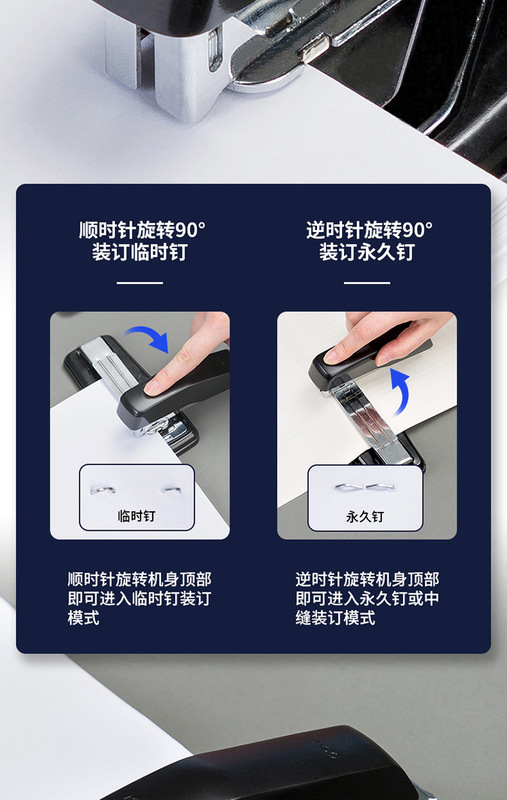 顺时针旋转90°
装订临时钉

临时钉

顺时针旋转机身顶部即可进入临时钉装订模式

逆时针旋转90°
装订永久钉

永久钉

逆时针旋转机身顶部即可进入永久钉或中缝装订模式