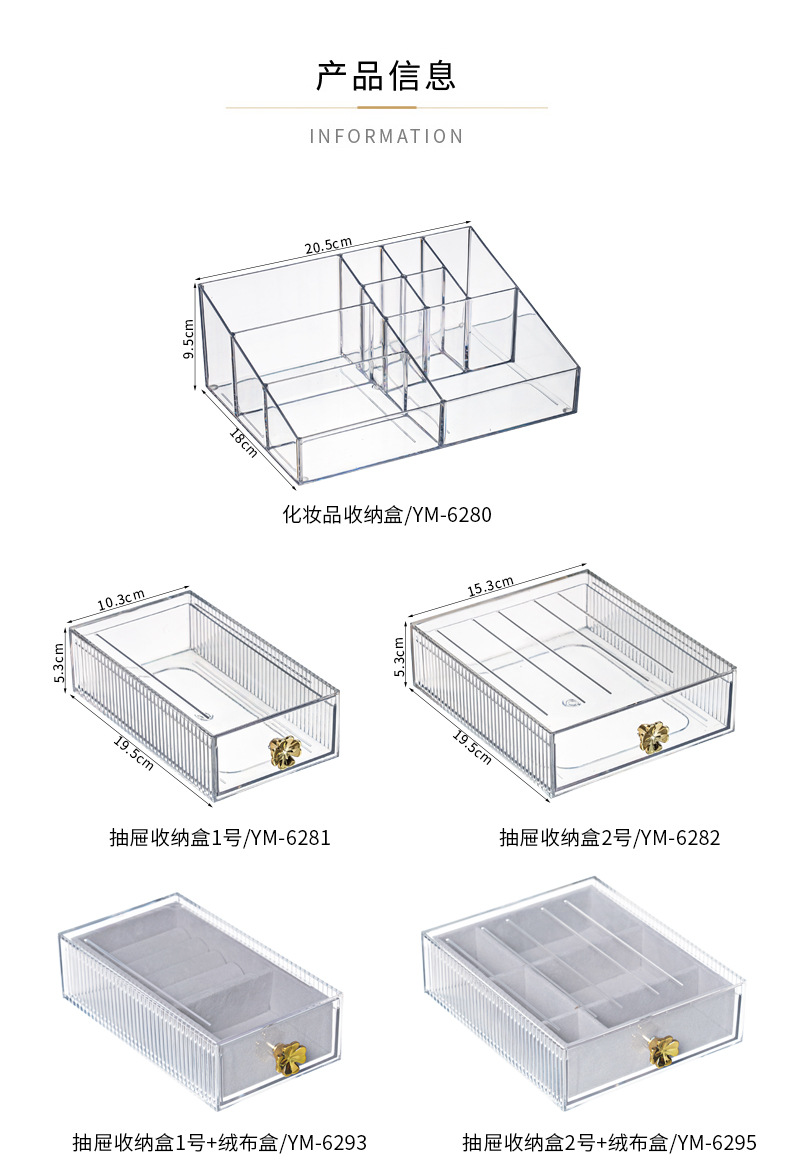 产品信息

INFORMATION

20.5cm
9.5cm
18cm

化妆品收纳盒/YM-6280

10.3cm
5.3cm
19.5cm

抽屉收纳盒1号/YM-6281

15.3cm
5.3cm
19.5cm

抽屉收纳盒2号/YM-6282

抽屉收纳盒1号+绒布盒/YM-6293

抽屉收纳盒2号+绒布盒/YM-6295