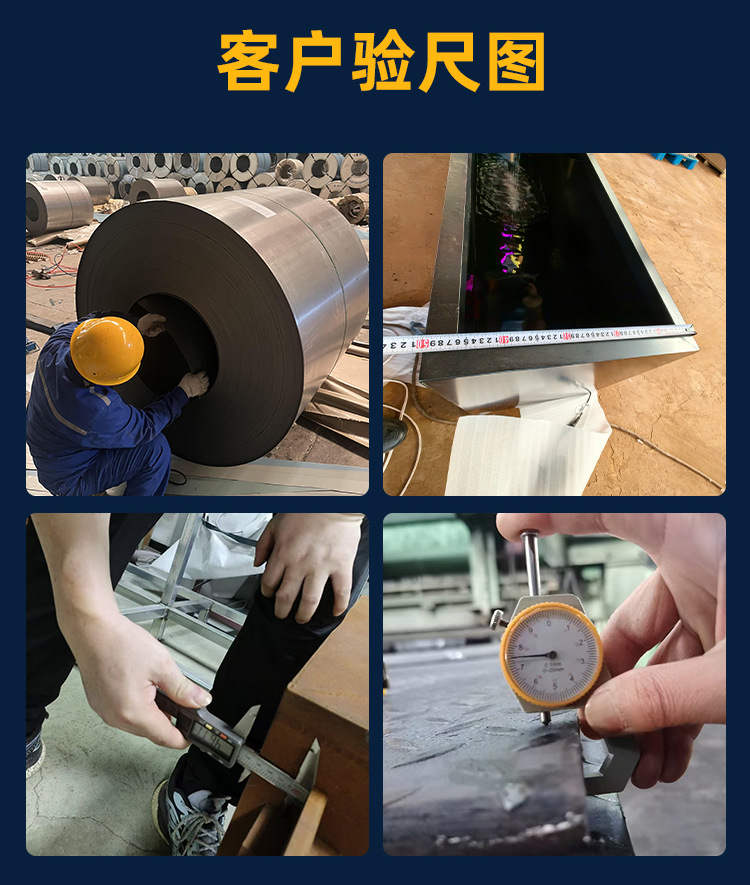 客户验尺图