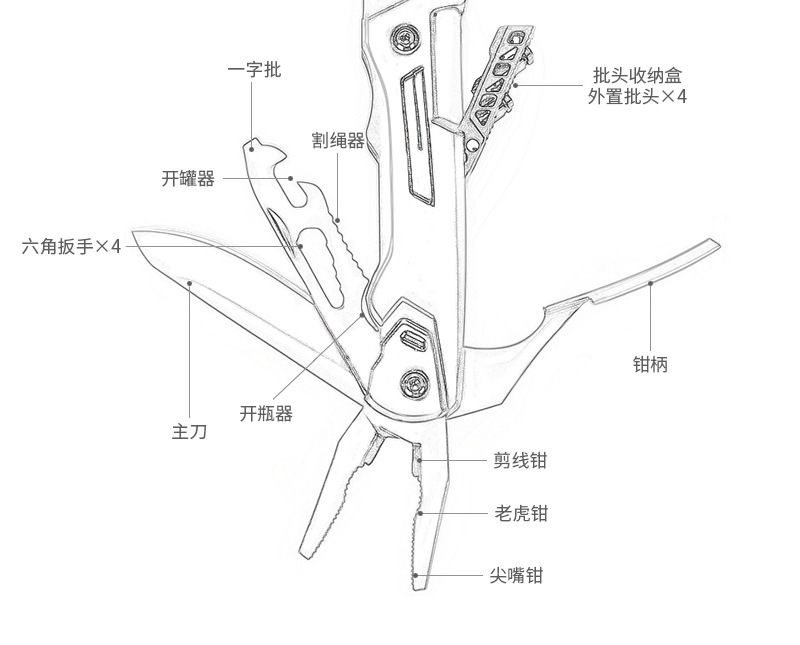 一字批

批头收纳盒
外置批头×4

割绳器

开罐器

六角扳手×4

钳柄

开瓶器

主刀

剪线钳

老虎钳

尖嘴钳