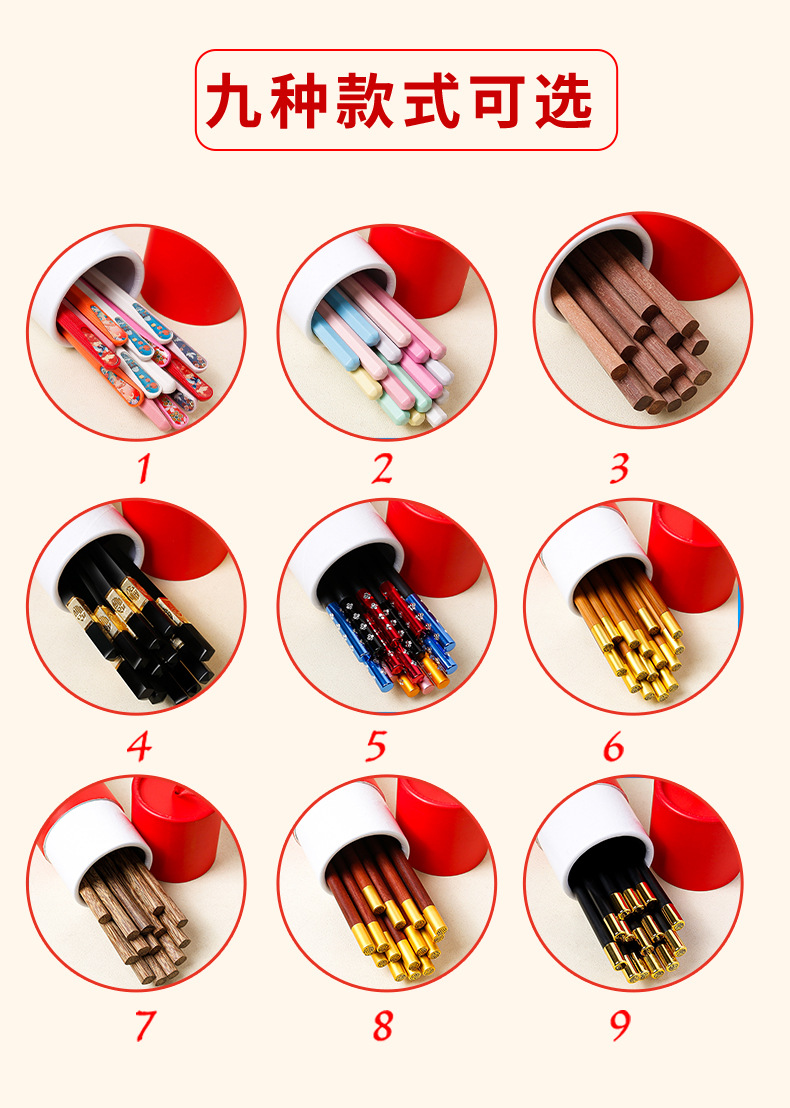 九种款式可选

1

2

3

4

5

6

7

8

9