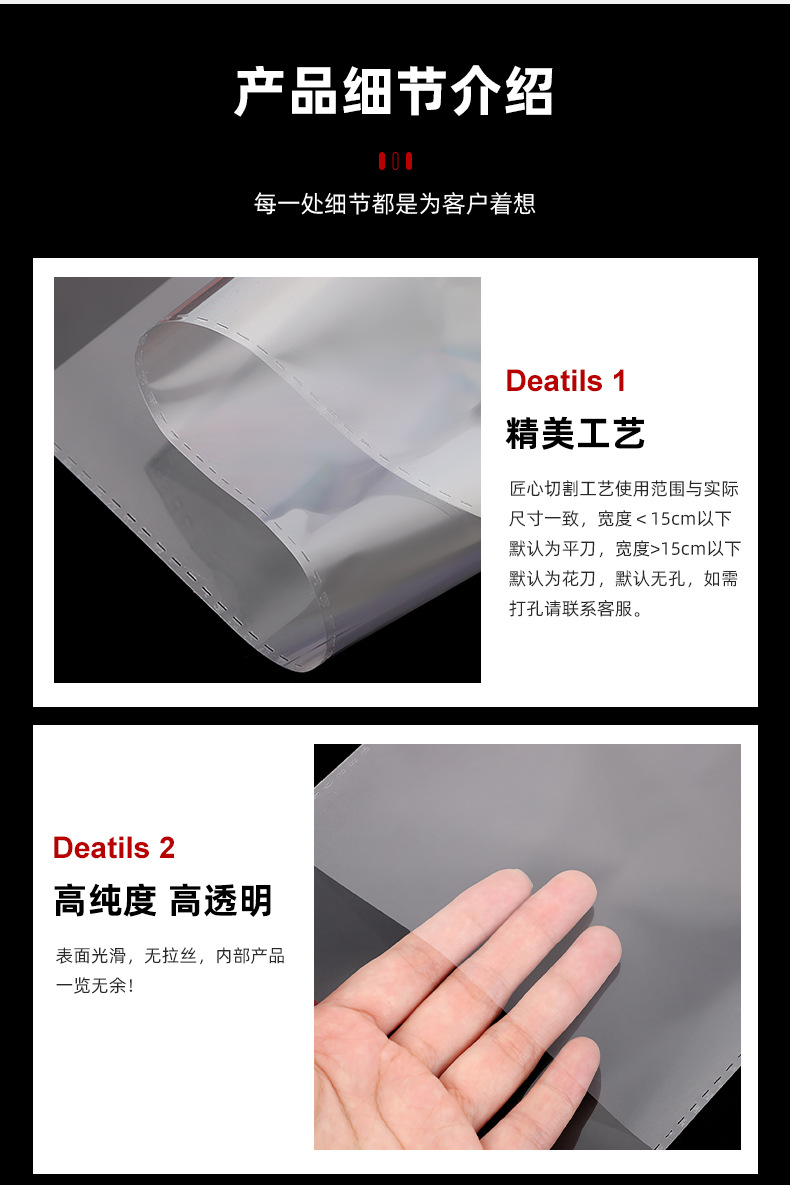 产品细节介绍

每一处细节都是为客户着想

Deatils 1

精美工艺

匠心切割工艺使用范围与实际尺寸一致，宽度＜15cm以下默认为平刀，宽度>15cm以下默认为花刀，默认无孔，如需打孔请联系客服。

Deatils 2

高纯度 高透明

表面光滑，无拉丝，内部产品一览无余！