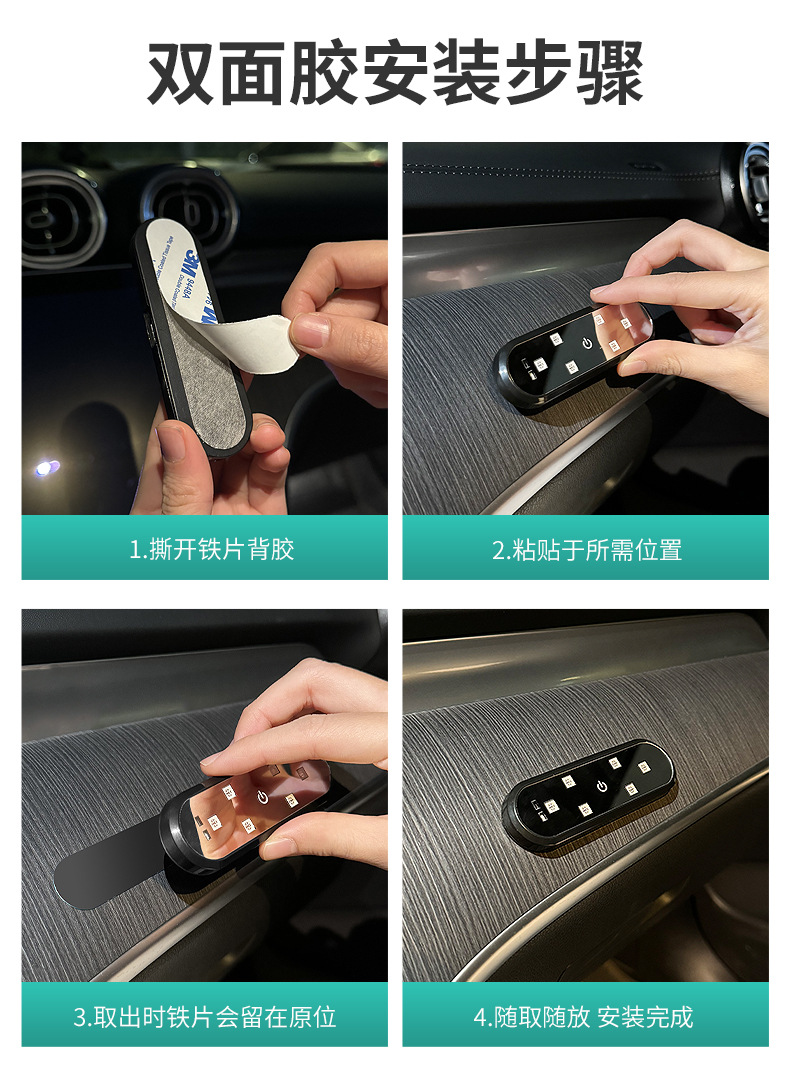 双面胶安装步骤

3M 9448A

1.撕开铁片背胶

2.粘贴于所需位置

3.取出时铁片会留在原位

4.随取随放 安装完成