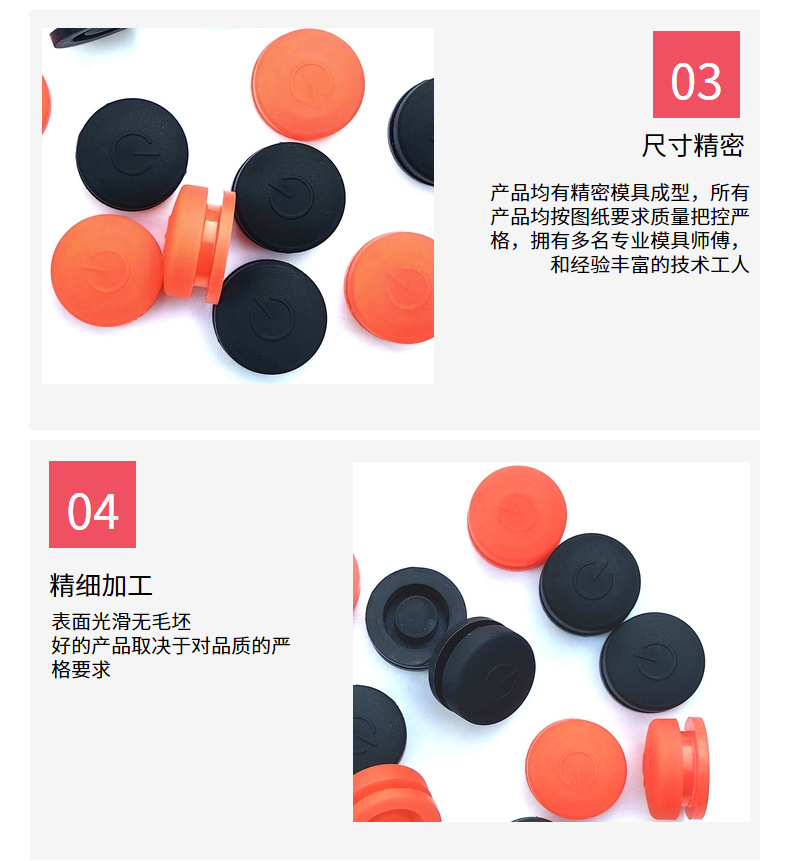 03

尺寸精密

产品均有精密模具成型，所有产品均按图纸要求质量把控严格，拥有多名专业模具师傅，和经验丰富的技术工人

04

精细加工

表面光滑无毛坯
好的产品取决于对品质的严格要求