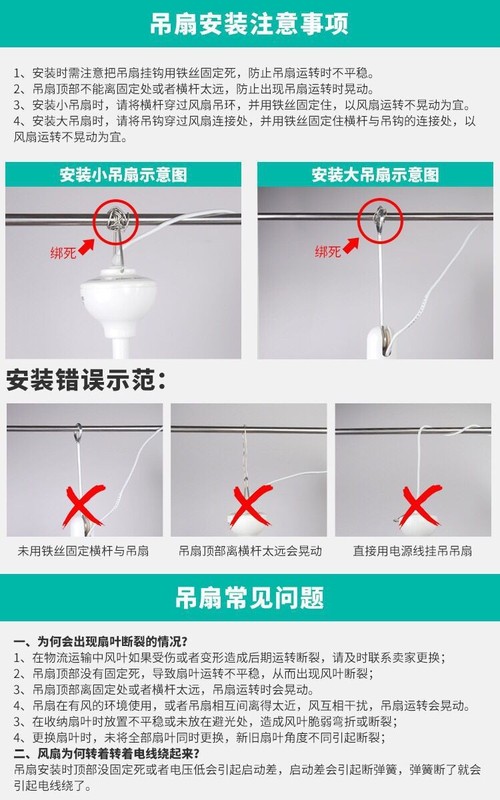 吊扇安装注意事项

1、安装时需注意把吊扇挂钩用铁丝固定死，防止吊扇运转时不平稳。
2、吊扇顶部不能离固定处或者横杆太远，防止出现吊扇运转时晃动。
3、安装小吊扇时，请将横杆穿过风扇吊环，并用铁丝固定住，以风扇运转不晃动为宜。
4、安装大吊扇时，请将吊钩穿过风扇连接处，并用铁丝固定住横杆与吊钩的连接处，以风扇运转不晃动为宜。

安装小吊扇示意图

绑死

安装大吊扇示意图

绑死

安装错误示范：

未用铁丝固定横杆与吊扇

吊扇顶部离横杆太远会晃动

直接用电源线挂吊吊扇

吊扇常见问题

一、为何会出现扇叶断裂的情况？
1、在物流运输中风叶如果受伤或者变形造成后期运转断裂，请及时联系卖家更换；
2、吊扇顶部没有固定死，导致扇叶运转不平稳，从而出现风叶断裂；
3、吊扇顶部离固定处或者横杆太远，吊扇运转时会晃动。
4、吊扇在有风的环境使用，或者吊扇相互间离得太近，风互相干扰，吊扇运转会晃动。
3、在收纳扇叶时放置不平稳或未放在避光处，造成风叶脆弱弯折或断裂；
4、更换扇叶时，未将全部扇叶同时更换，新旧扇叶角度不同引起断裂；
二、风扇为何转着转着电线绕起来？
吊扇安装时顶部没固定死或者电压低会引起启动差，启动差会引起断弹簧，弹簧断了就会引起电线绕了。