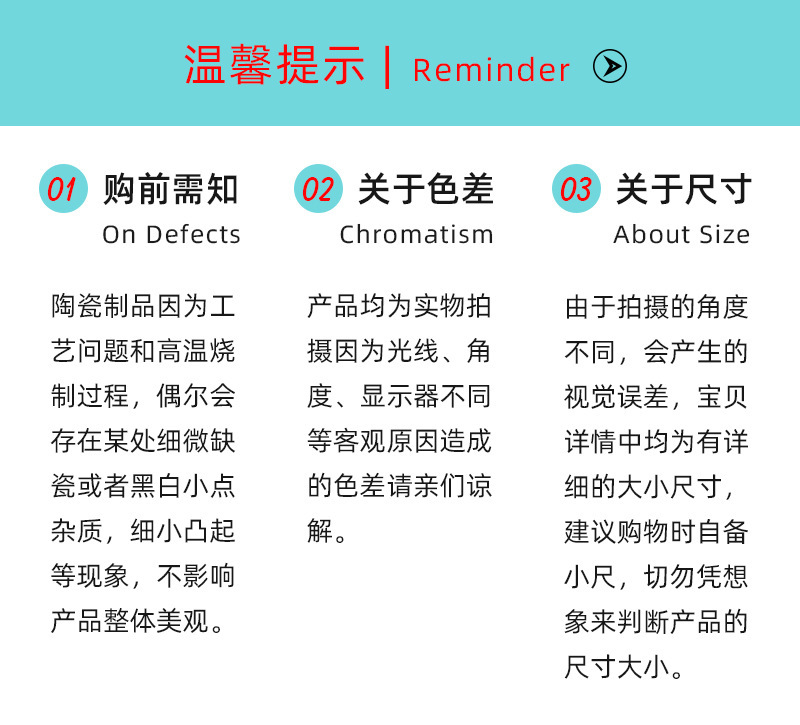 温馨提示 | Reminder

01 购前需知
On Defects

陶瓷制品因为工艺问题和高温烧制过程，偶尔会存在某处细微缺瓷或者黑白小点杂质，细小凸起等现象，不影响产品整体美观。

02 关于色差
Chromatism

产品均为实物拍摄因为光线、角度、显示器不同等客观原因造成的色差请亲们谅解。

03 关于尺寸
About Size

由于拍摄的角度不同，会产生的视觉误差，宝贝详情中均为有详细的大小尺寸，建议购物时自备小尺，切勿凭想象来判断产品的尺寸大小。