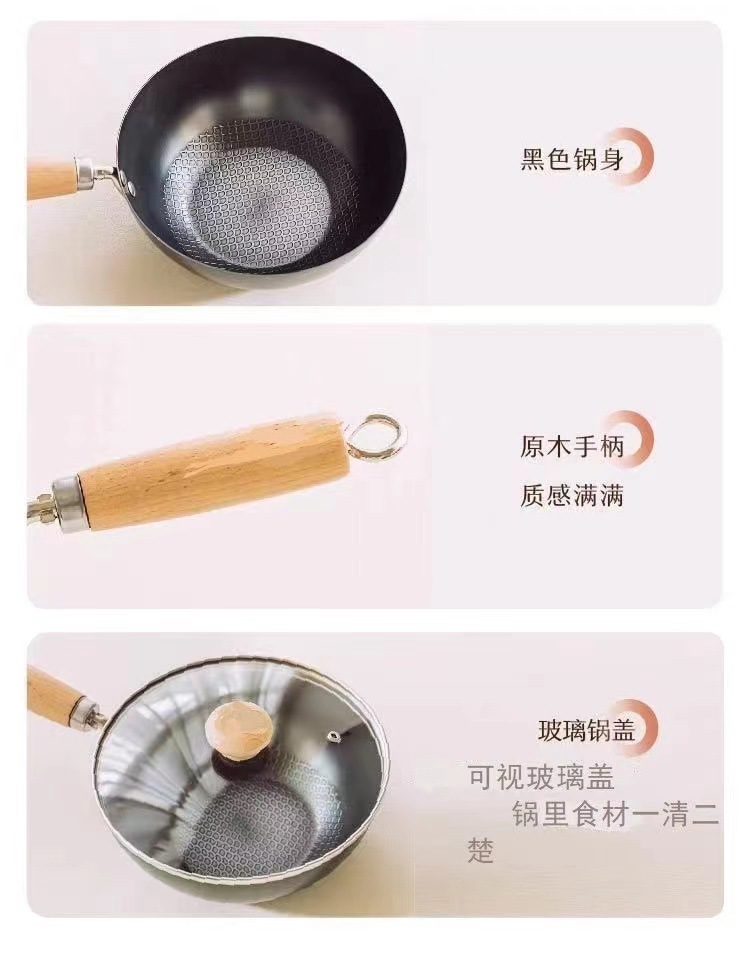 黑色锅身

原木手柄
质感满满

玻璃锅盖

可视玻璃盖
锅里食材一清二楚