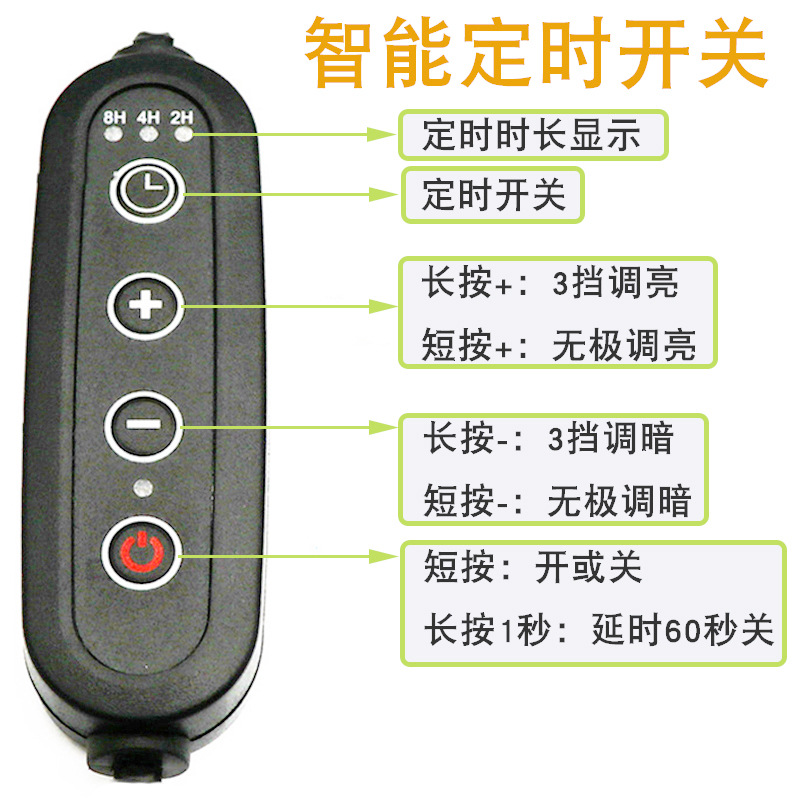 智能定时开关

8H 4H 2H

定时时长显示

定时开关

长按+：3挡调亮
短按+：无极调亮

长按-：3挡调暗
短按-：无极调暗

短按：开或关
长按1秒：延时60秒关