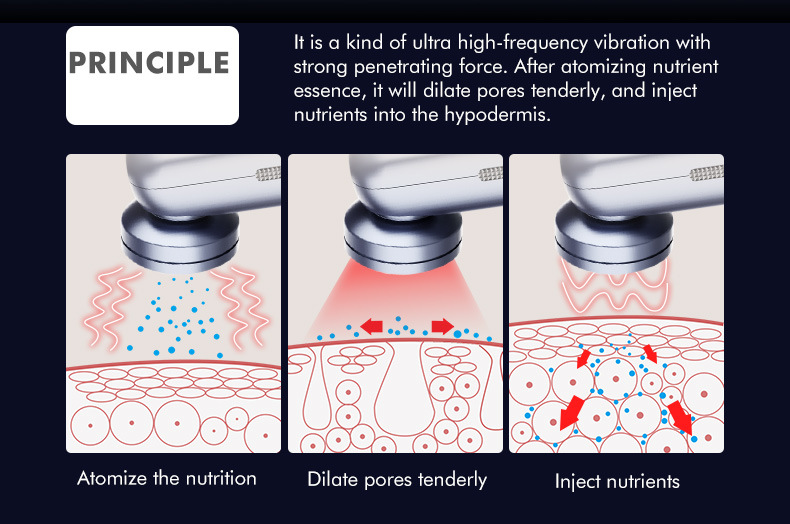 PRINCIPLE

It is a kind of ultra high-frequency vibration with strong penetrating force. After atomizing nutrient essence, it will dilate pores tenderly, and inject nutrients into the hypodermis.

Atomize the nutrition

Dilate pores tenderly

Inject nutrients