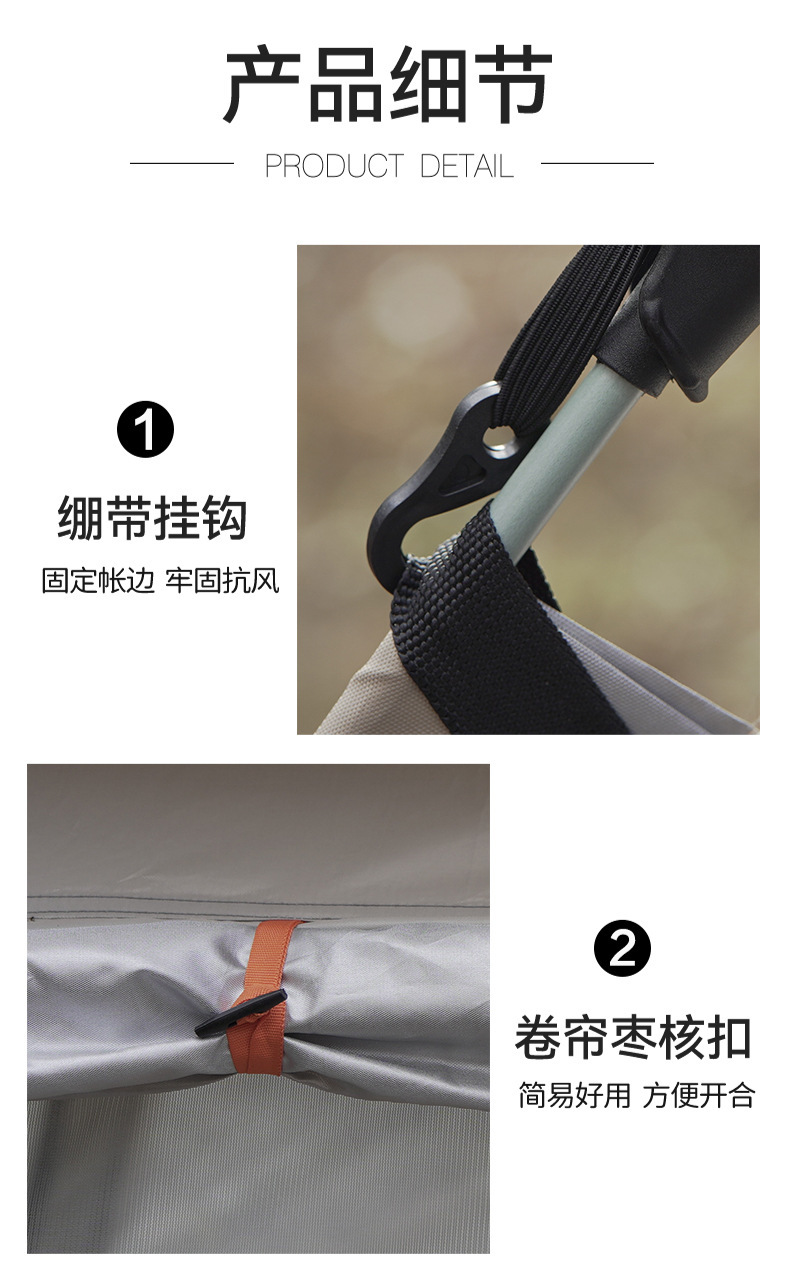 产品细节

PRODUCT DETAIL

1

绷带挂钩

固定帐边 牢固抗风

2

卷帘枣核扣

简易好用 方便开合