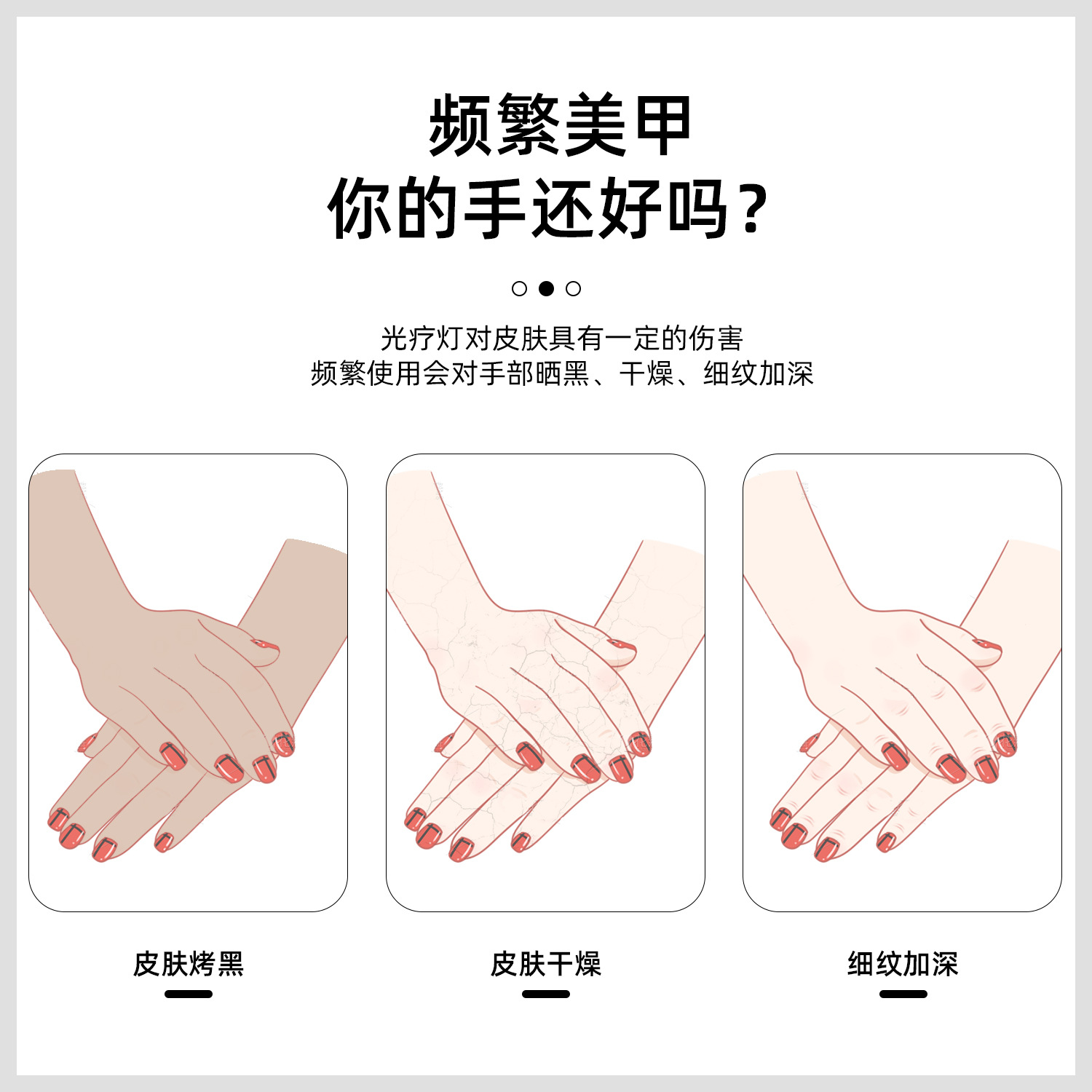 频繁美甲
你的手还好吗？

光疗灯对皮肤具有一定的伤害
频繁使用会对手部晒黑、干燥、细纹加深

皮肤烤黑

皮肤干燥

细纹加深