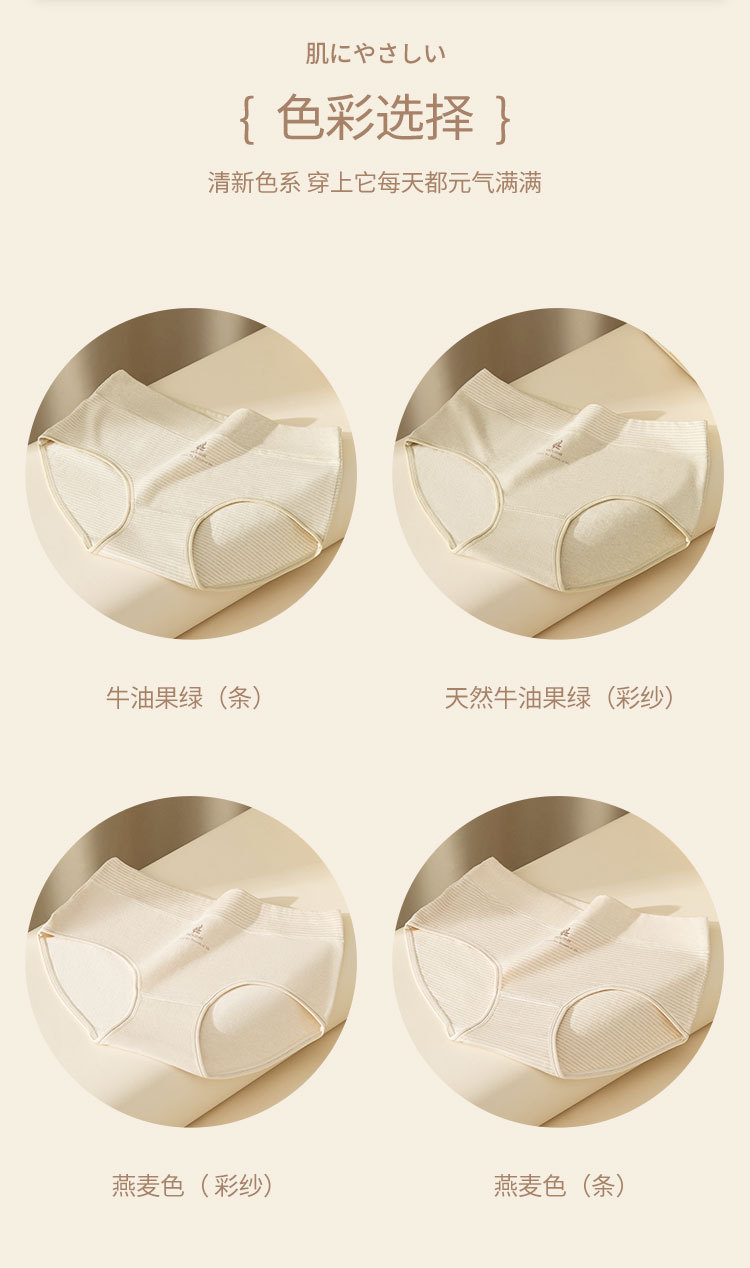 肌にやさしい

{ 色彩选择 }

清新色系 穿上它每天都元气满满

牛油果绿（条）

天然牛油果绿（彩纱）

燕麦色（彩纱）

燕麦色（条）