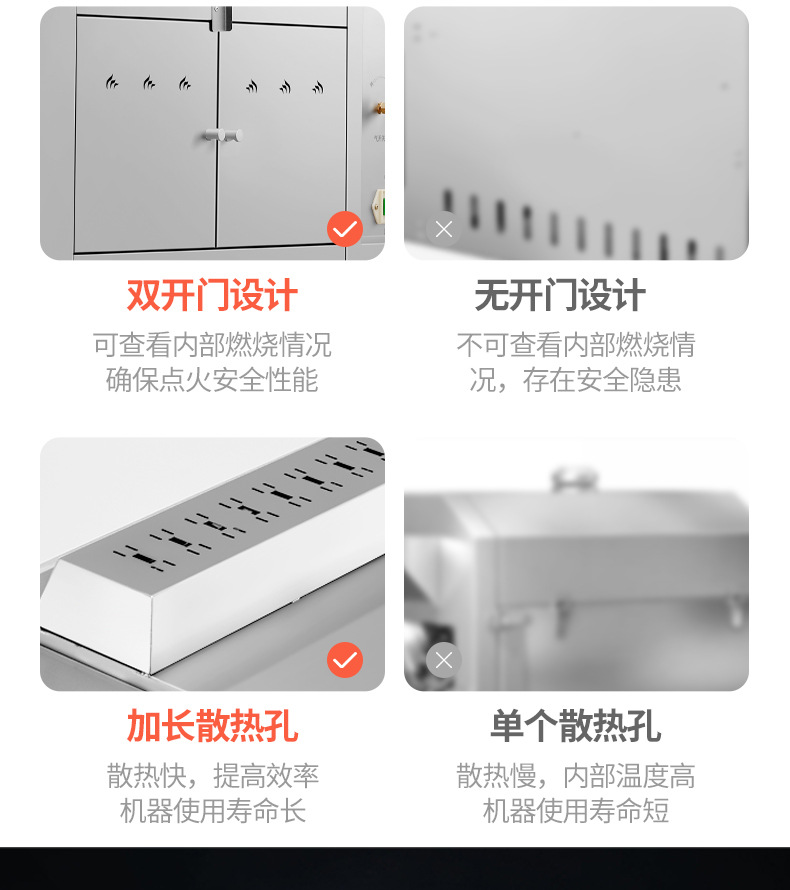 双开门设计

可查看内部燃烧情况
确保点火安全性能

无开门设计

不可查看内部燃烧情况，存在安全隐患

加长散热孔

散热快，提高效率
机器使用寿命长

单个散热孔

散热慢，内部温度高
机器使用寿命短